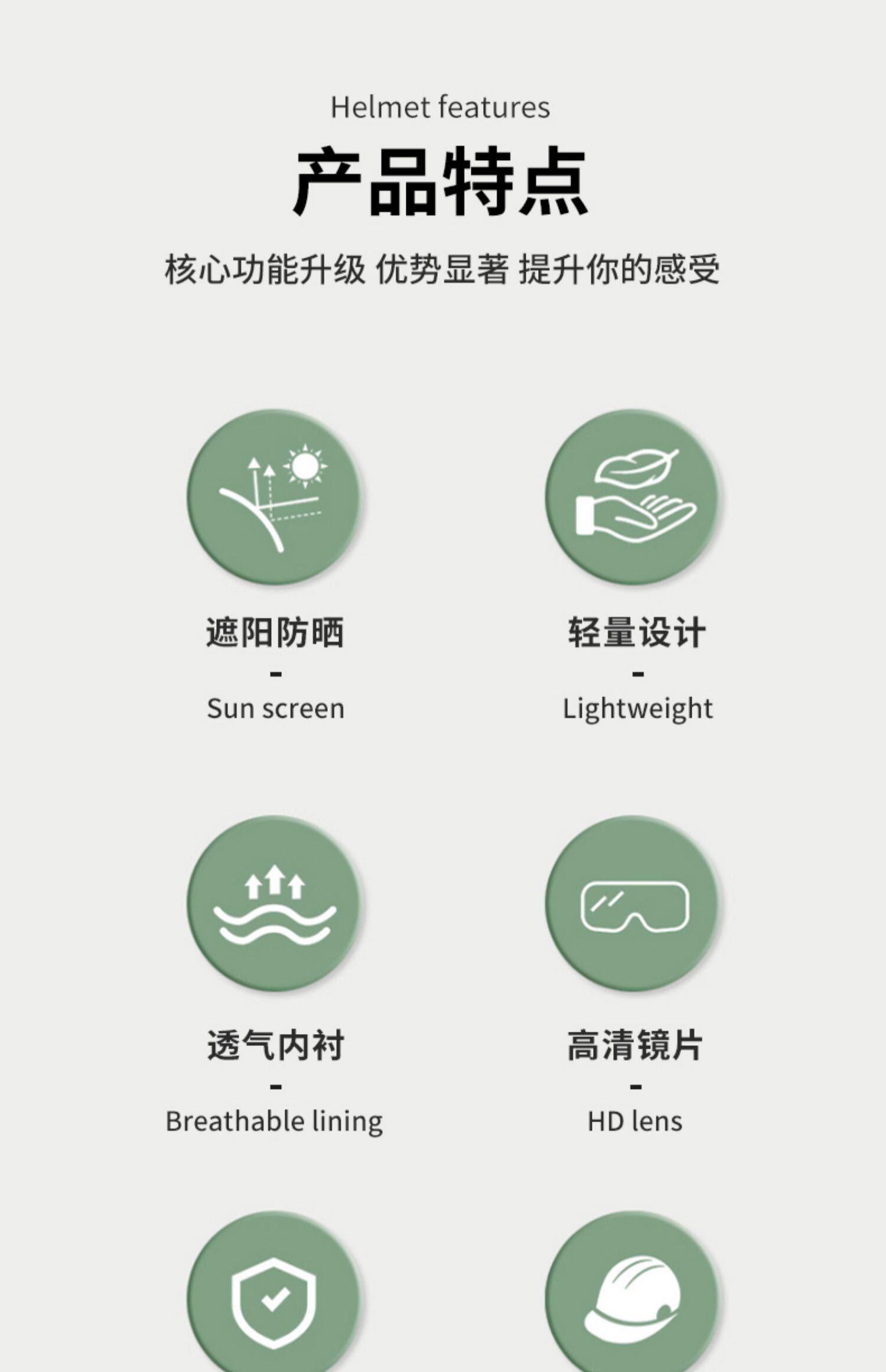 Helmet features

产品特点

核心功能升级 优势显著 提升你的感受

遮阳防晒
-
Sun screen

轻量设计
-
Lightweight

透气内衬
-
Breathable lining

高清镜片
-
HD lens