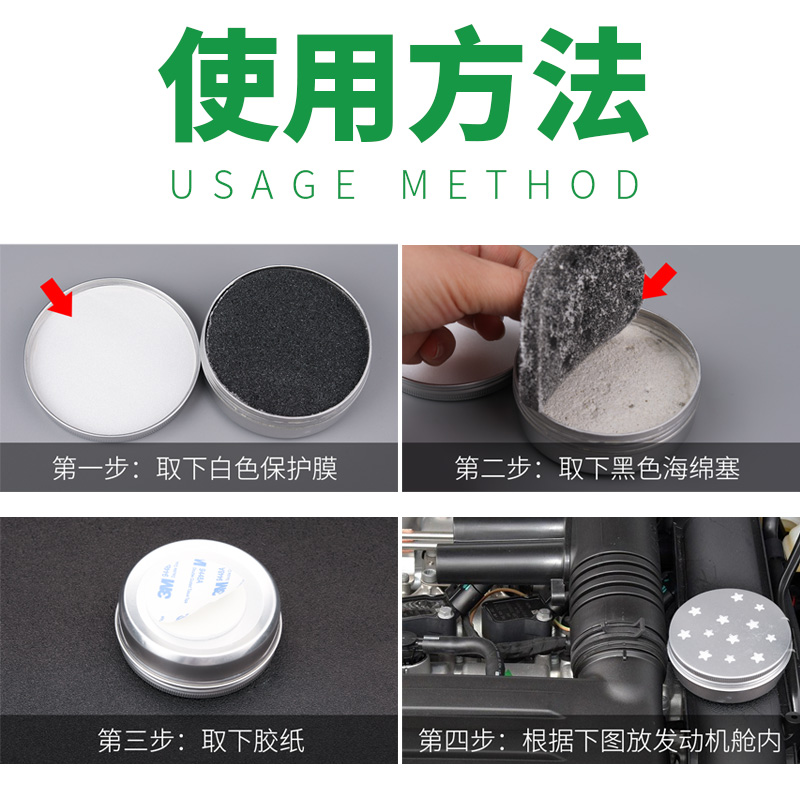 使用方法
USAGE METHOD

第一步：取下白色保护膜

第二步：取下黑色海绵塞

3M

第三步：取下胶纸

第四步：根据下图放发动机舱内