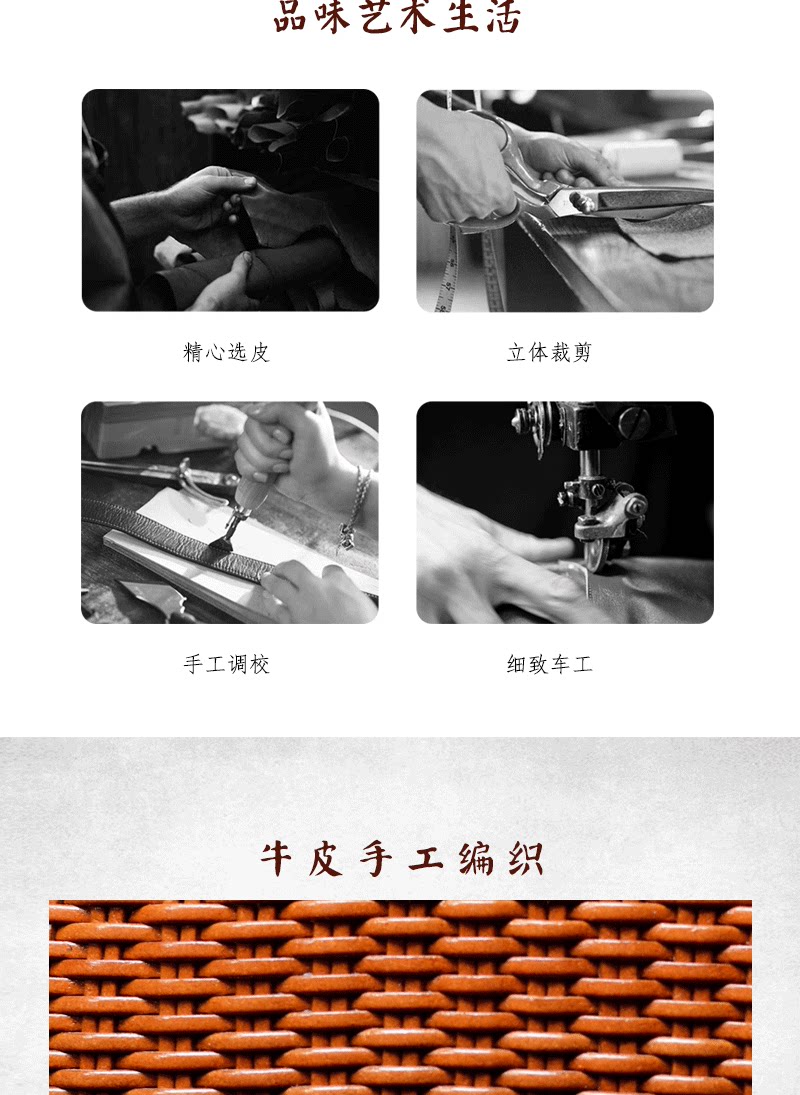 品味艺术生活

精心选皮

立体裁剪

手工调校

细致车工

牛皮手工编织