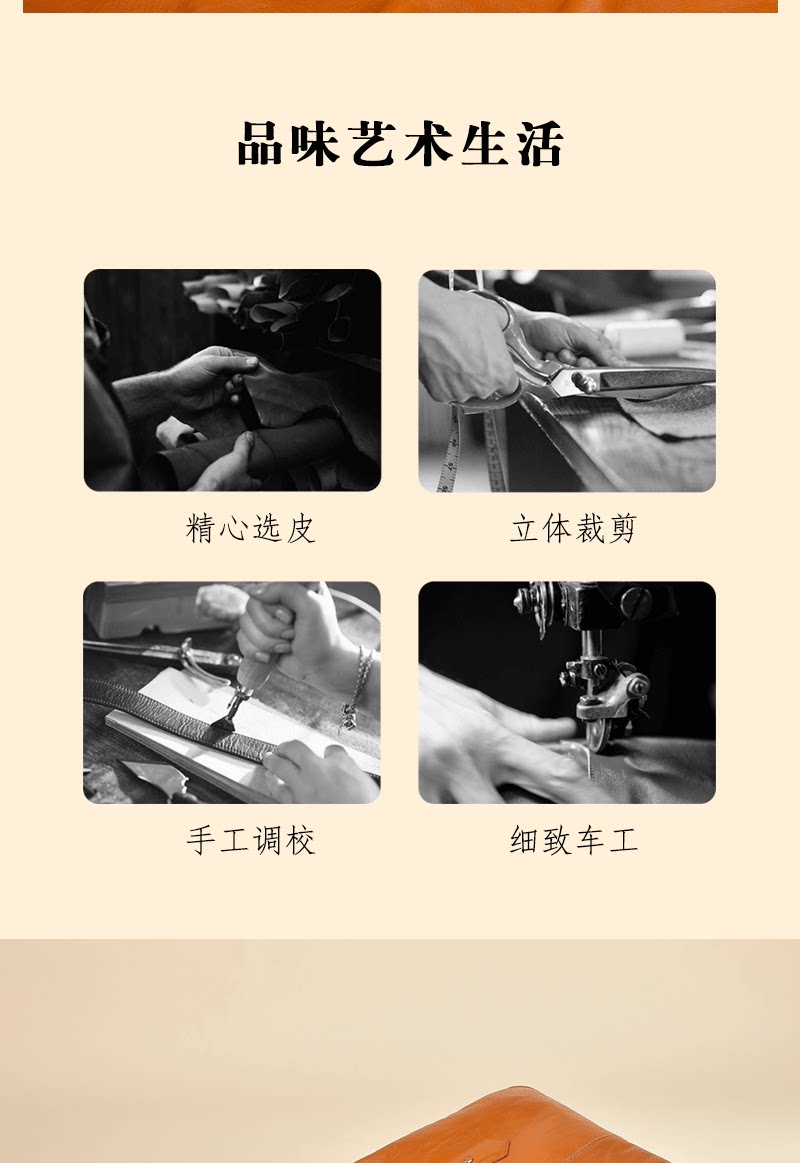 品味艺术生活

精心选皮

立体裁剪

手工调校

细致车工