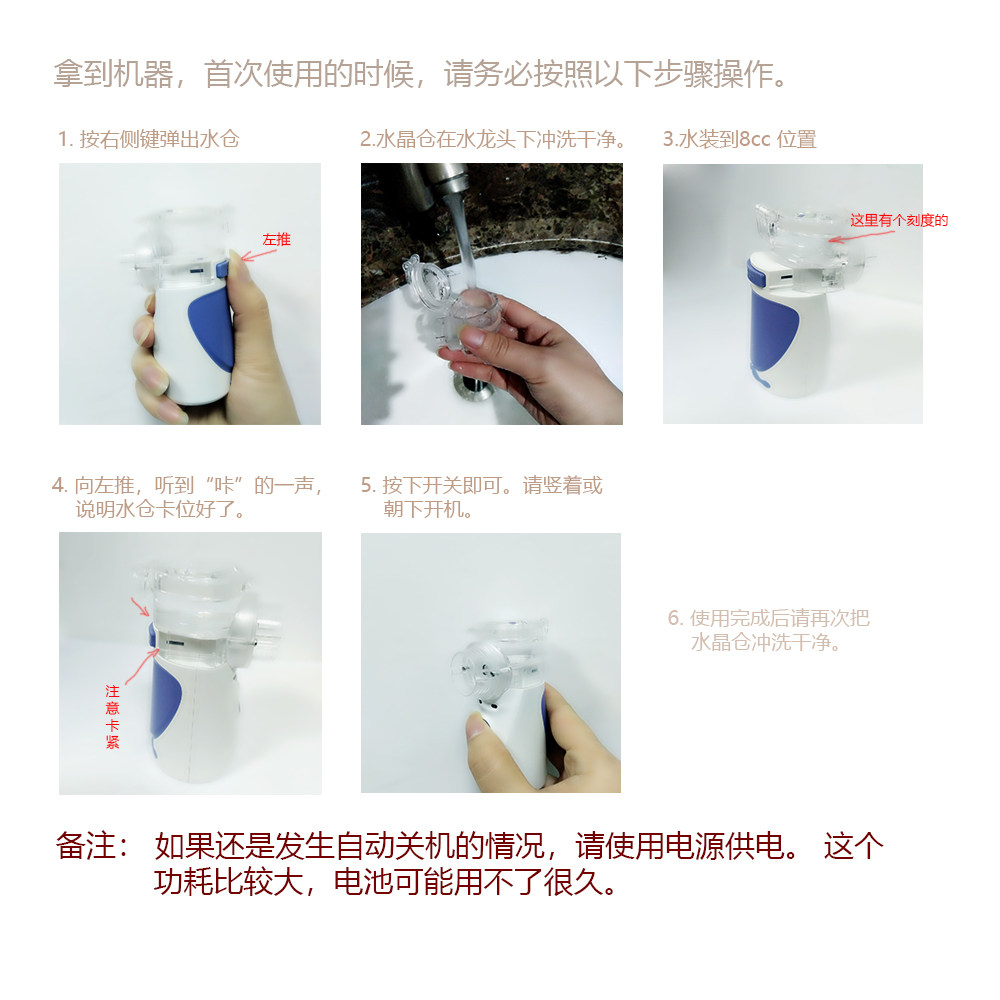 拿到机器，首次使用的时候，请务必按照以下步骤操作。

1. 按右侧键弹出水仓

左推

2.水晶仓在水龙头下冲洗干净。

3.水装到8cc 位置

这里有个刻度的

4. 向左推，听到“咔”的一声，说明水仓卡位好了。

注意卡紧

5. 按下开关即可。请竖着或朝下开机。

6. 使用完成后请再次把水晶仓冲洗干净。

备注： 如果还是发生自动关机的情况，请使用电源供电。 这个功耗比较大，电池可能用不了很久。