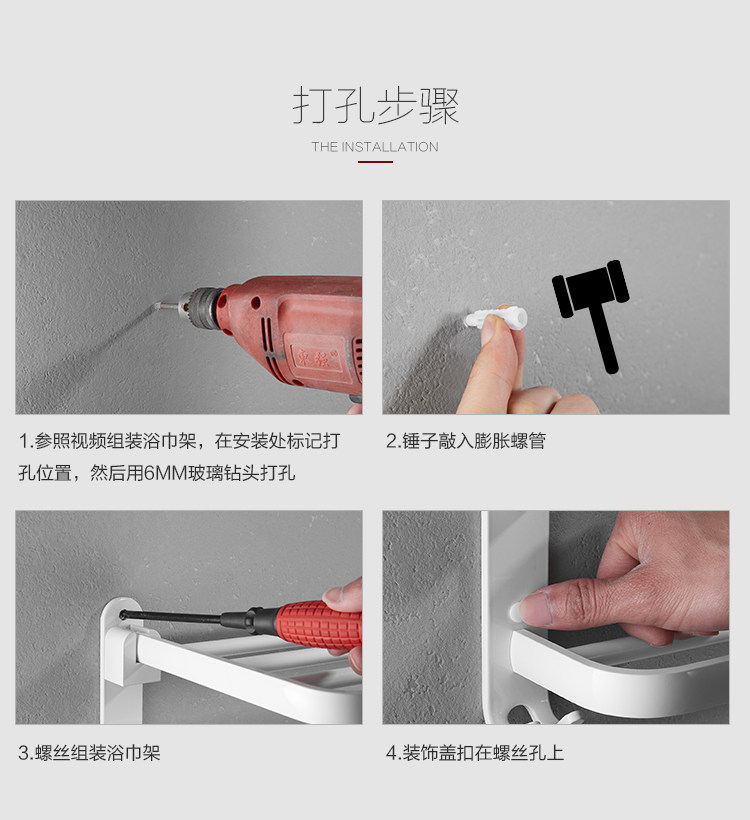 打孔步骤

THE INSTALLATION

东成

1.参照视频组装浴巾架，在安装处标记打孔位置，然后用6MM玻璃钻头打孔

2.锤子敲入膨胀螺管

3.螺丝组装浴巾架

4.装饰盖扣在螺丝孔上