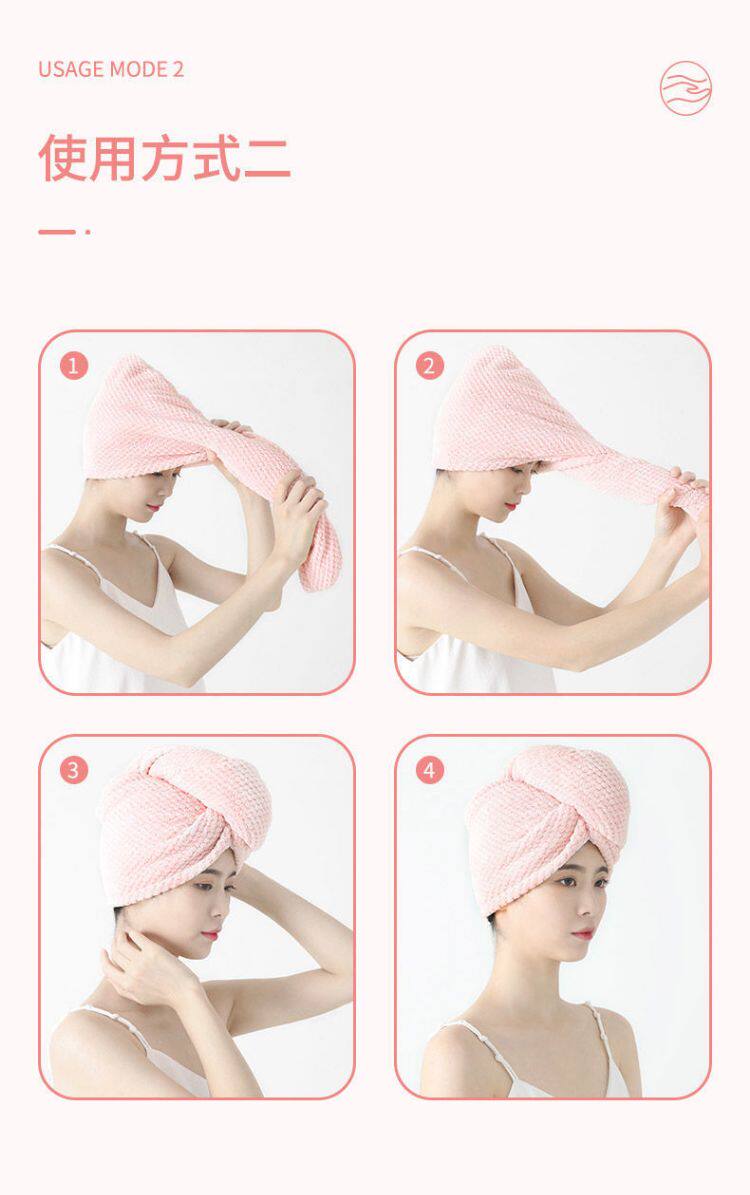 USAGE MODE 2

使用方式二

1

2

3

4