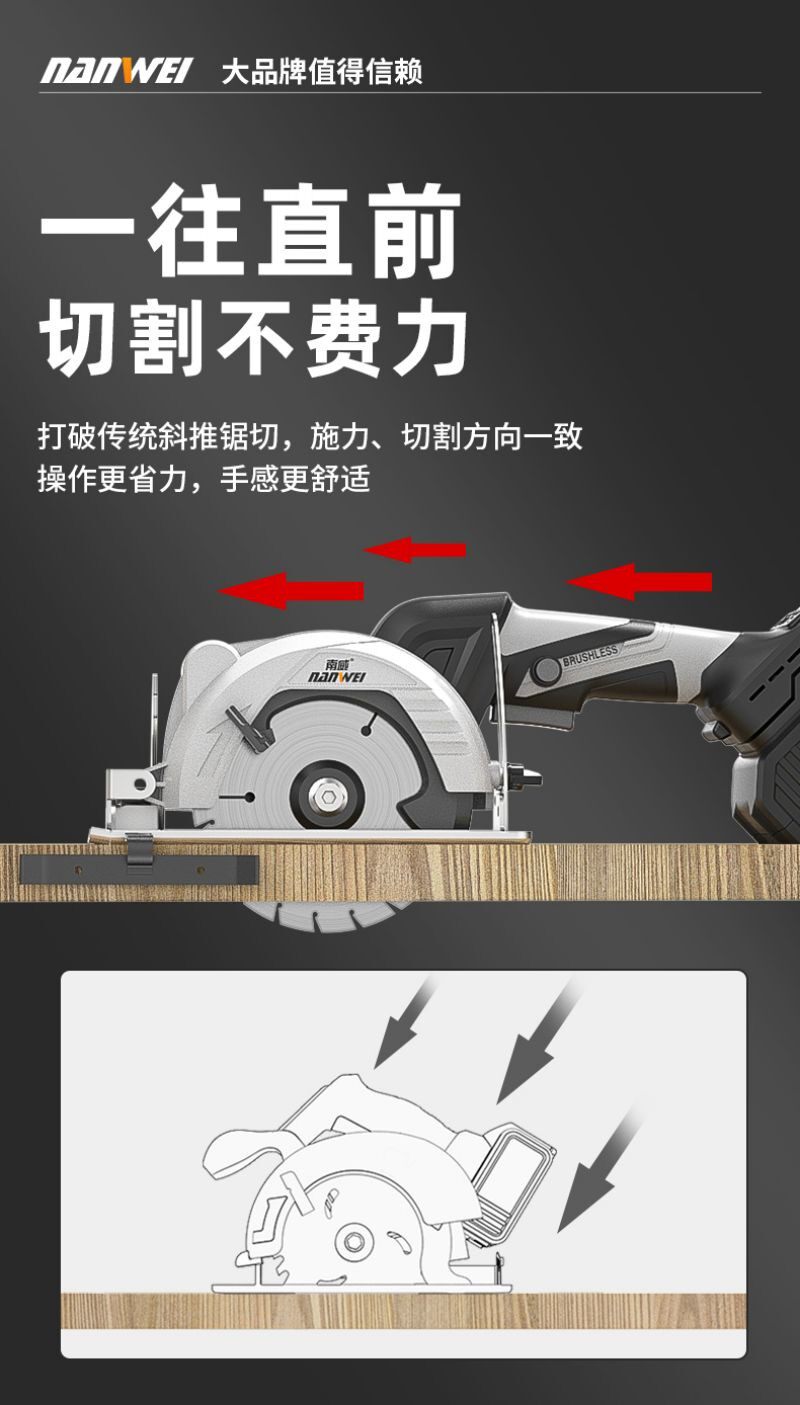 NANWEI 大品牌值得信赖

一往直前
切割不费力

打破传统斜推锯切，施力、切割方向一致
操作更省力，手感更舒适

南威
NANWEI

BRUSHLESS