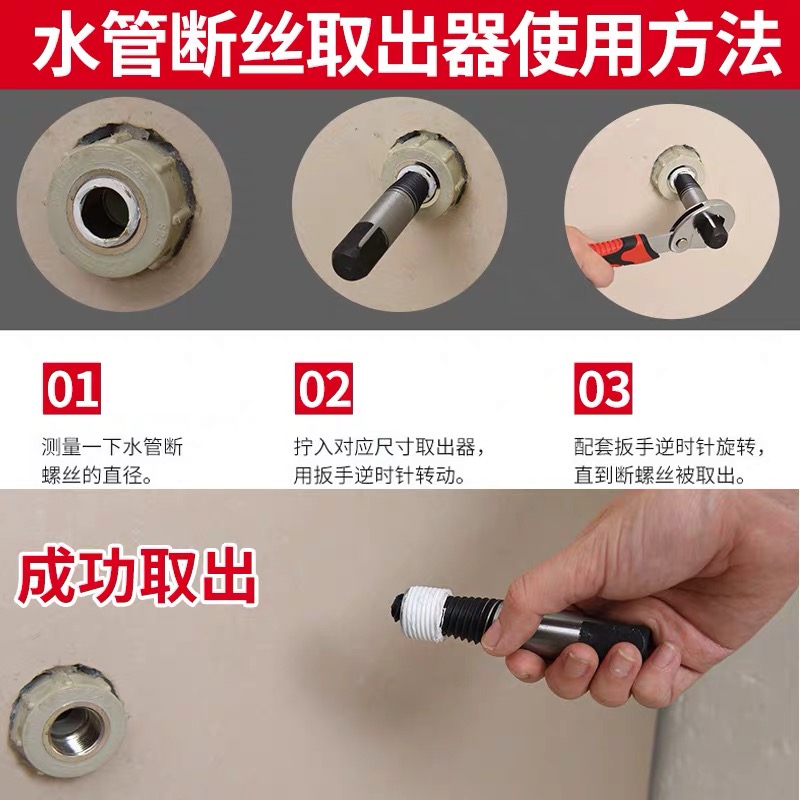 水管断丝取出器使用方法

01
测量一下水管断螺丝的直径。

02
拧入对应尺寸取出器，用扳手逆时针转动。

03
配套扳手逆时针旋转，直到断螺丝被取出。

成功取出