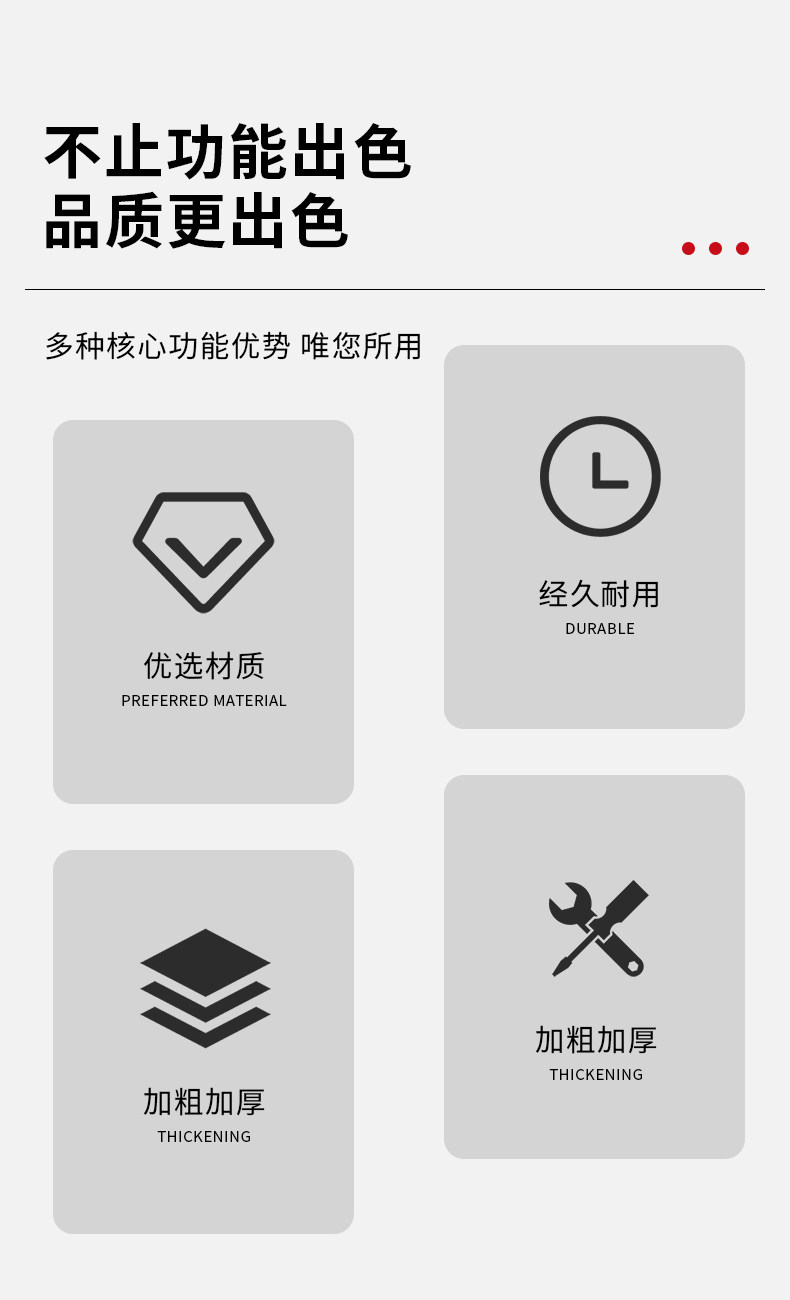 不止功能出色
品质更出色

多种核心功能优势 唯您所用

优选材质
PREFERRED MATERIAL

加粗加厚
THICKENING

经久耐用
DURABLE

加粗加厚
THICKENING