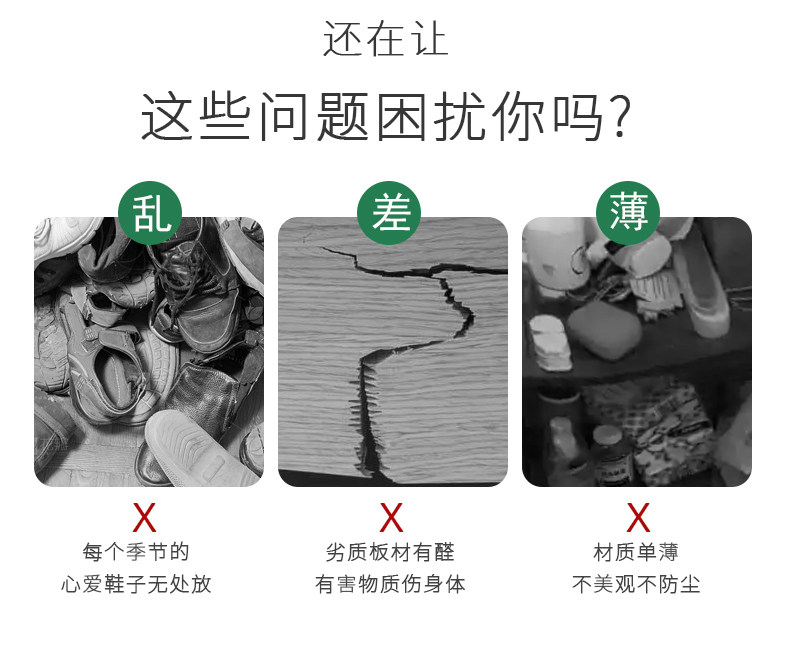 还在让
这些问题困扰你吗?

乱

X
每个季节的
心爱鞋子无处放

差

X
劣质板材有醛
有害物质伤身体

薄

X
材质单薄
不美观不防尘