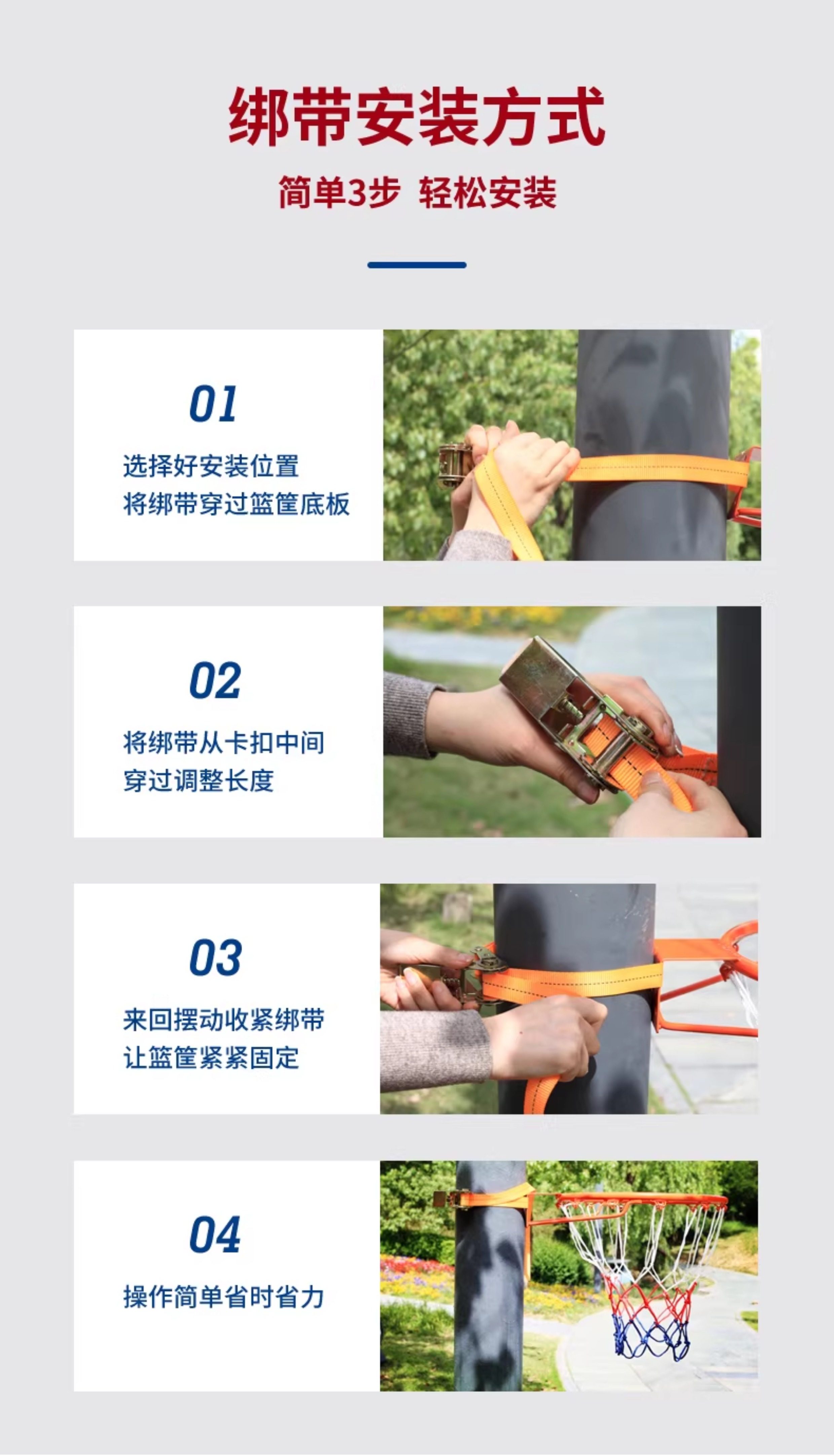 绑带安装方式

简单3步 轻松安装

01

选择好安装位置
将绑带穿过篮筐底板

02

将绑带从卡扣中间
穿过调整长度

03

来回摆动收紧绑带
让篮筐紧紧固定

04

操作简单省时省力