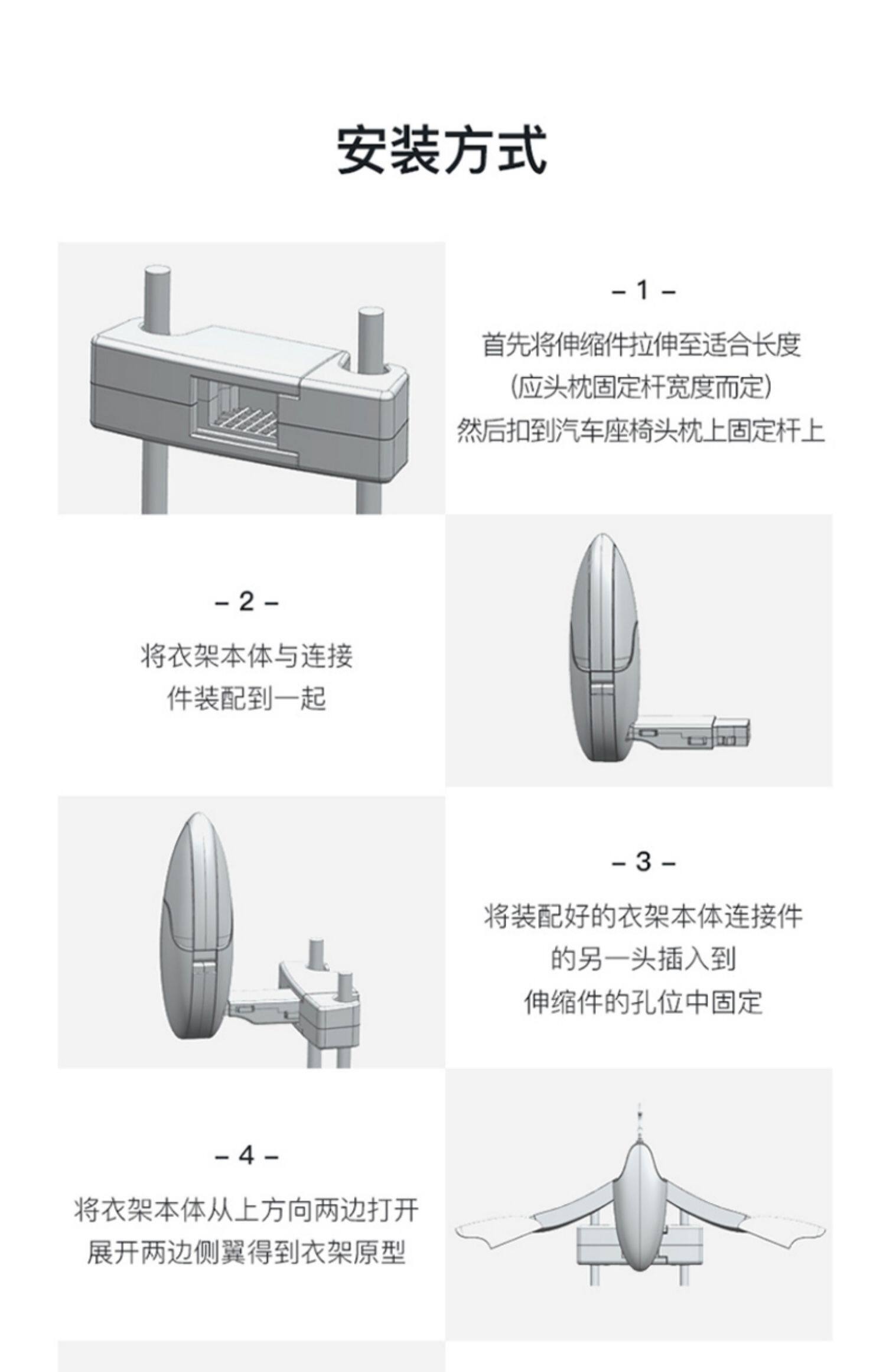 安装方式

– 1 –

首先将伸缩件拉伸至适合长度
(应头枕固定杆宽度而定)
然后扣到汽车座椅头枕上固定杆上

– 2 –

将衣架本体与连接
件装配到一起

– 3 –

将装配好的衣架本体连接件
的另一头插入到
伸缩件的孔位中固定

– 4 –

将衣架本体从上方向两边打开
展开两边侧翼得到衣架原型