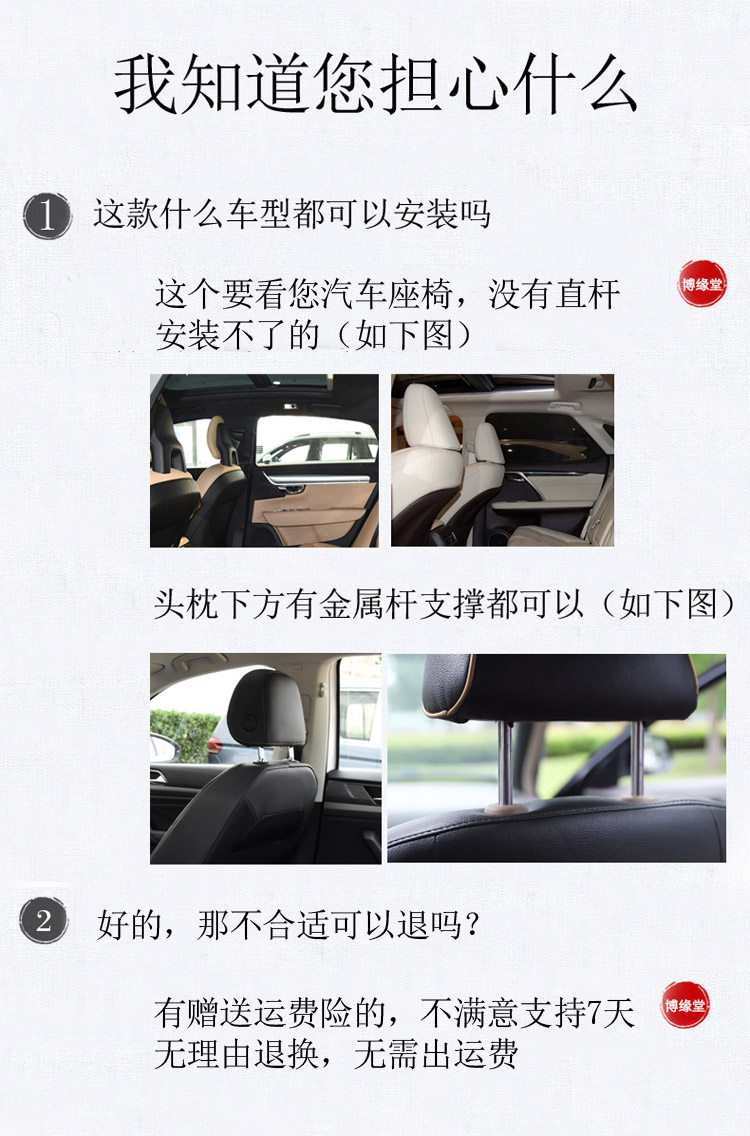 我知道您担心什么

1 这款什么车型都可以安装吗

这个要看您汽车座椅，没有直杆安装不了的（如下图）

博缘堂

头枕下方有金属杆支撑都可以（如下图）

2 好的，那不合适可以退吗？

有赠送运费险的，不满意支持7天无理由退换，无需出运费

博缘堂