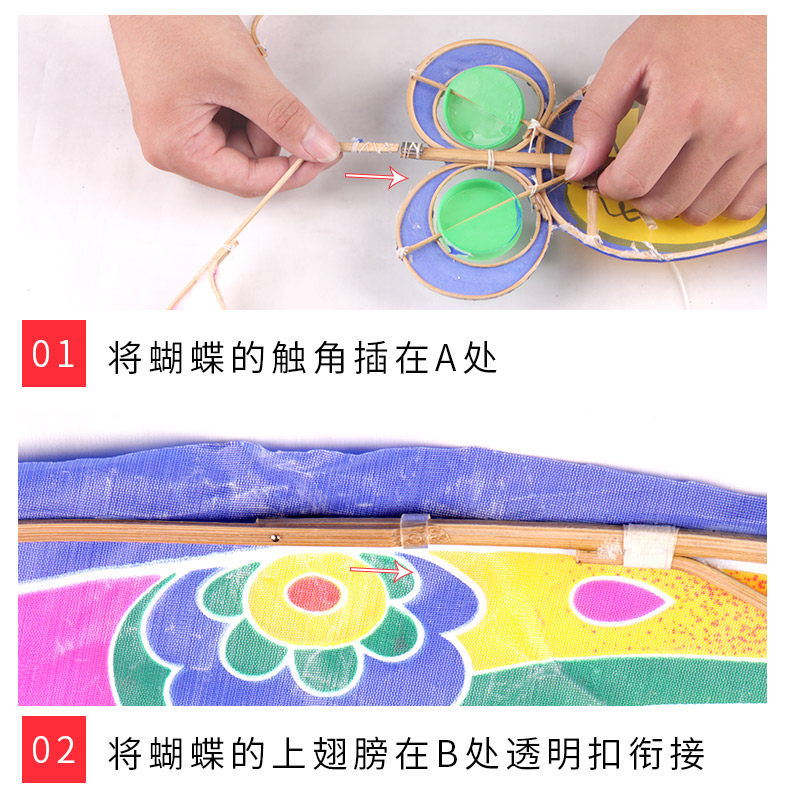 01 将蝴蝶的触角插在A处

02 将蝴蝶的上翅膀在B处透明扣衔接