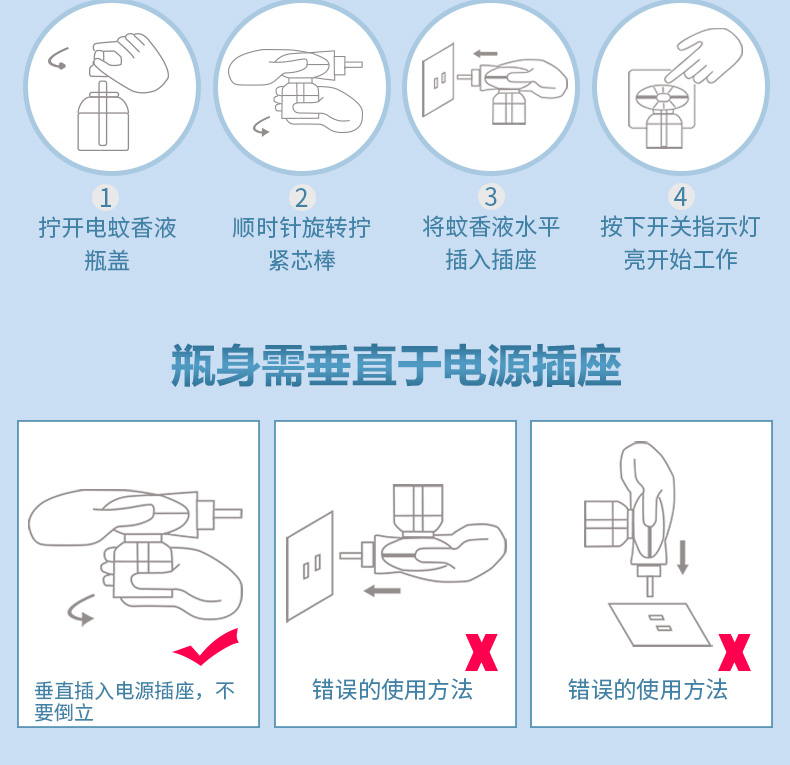 1
拧开电蚊香液瓶盖

2
顺时针旋转拧紧芯棒

3
将蚊香液水平插入插座

4
按下开关指示灯亮开始工作

瓶身需垂直于电源插座

垂直插入电源插座，不要倒立

X
错误的使用方法

X
错误的使用方法