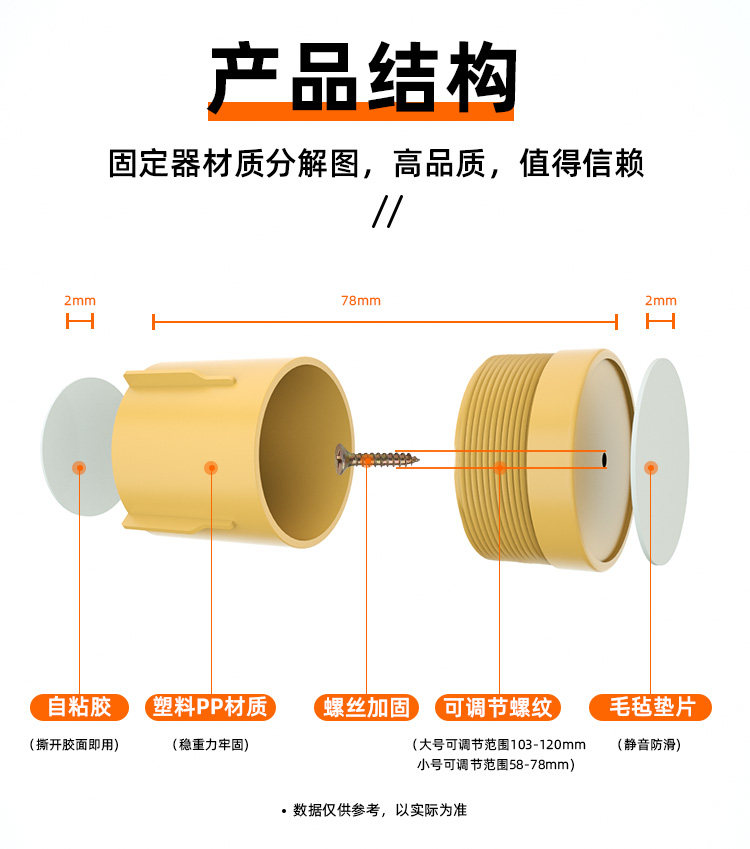 产品结构

固定器材质分解图，高品质，值得信赖

//

2mm

78mm

2mm

自粘胶

（撕开胶面即用）

塑料PP材质

（稳重力牢固）

螺丝加固

可调节螺纹

（大号可调节范围103-120mm
小号可调节范围58-78mm）

毛毡垫片

（静音防滑）

• 数据仅供参考，以实际为准