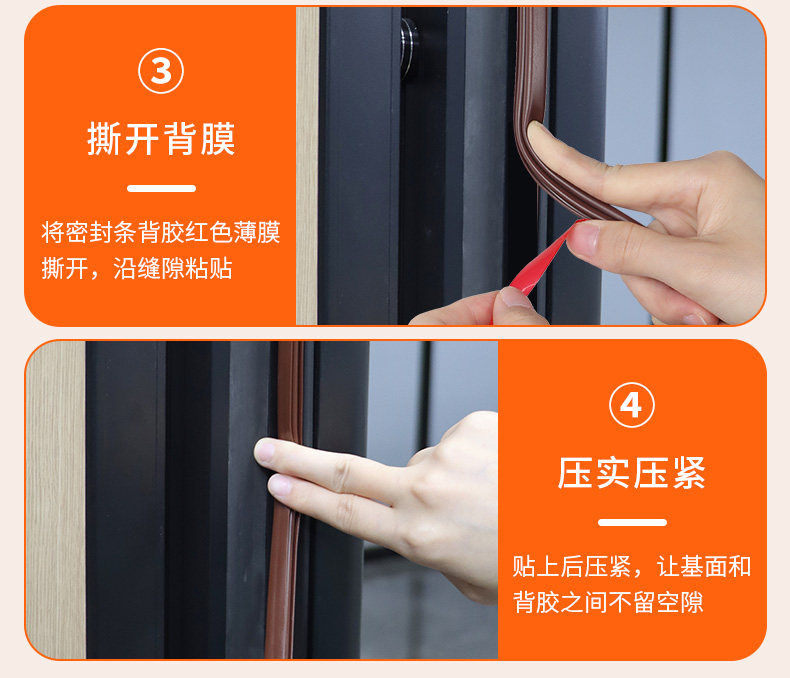 ③

撕开背膜

将密封条背胶红色薄膜撕开，沿缝隙粘贴

④

压实压紧

贴上后压紧，让基面和背胶之间不留空隙