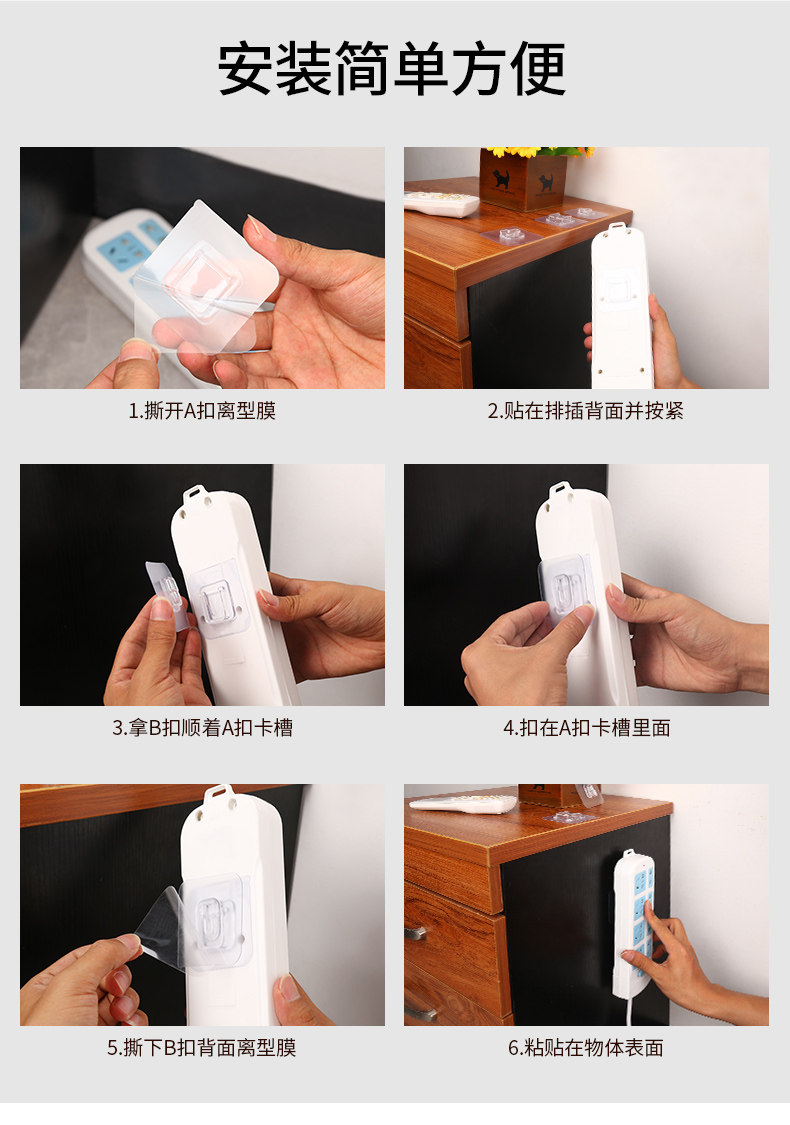 安装简单方便

1.撕开A扣离型膜

2.贴在排插背面并按紧

3.拿B扣顺着A扣卡槽

4.扣在A扣卡槽里面

5.撕下B扣背面离型膜

6.粘贴在物体表面