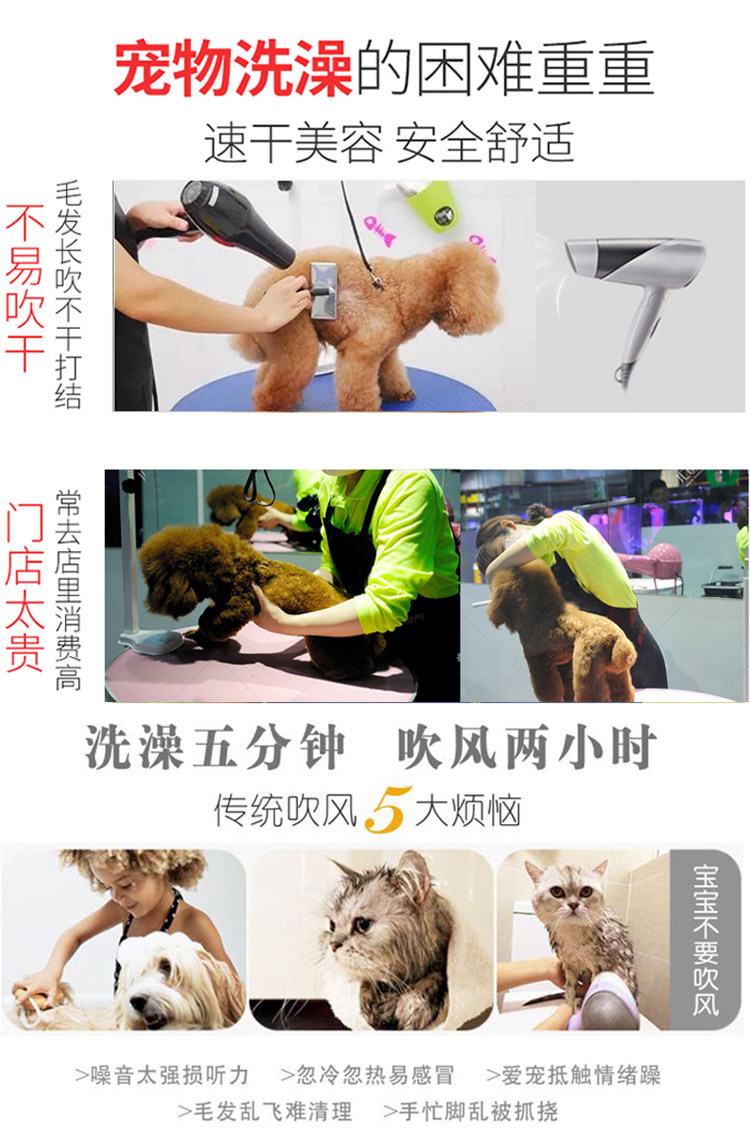 宠物洗澡的困难重重

速干美容 安全舒适

不易吹干

毛发长吹不干打结

门店太贵

常去店里消费高

洗澡五分钟 吹风两小时

传统吹风5大烦恼

宝宝不要吹风

>噪音太强损听力 >忽冷忽热易感冒 >爱宠抵触情绪躁

>毛发乱飞难清理 >手忙脚乱被抓挠