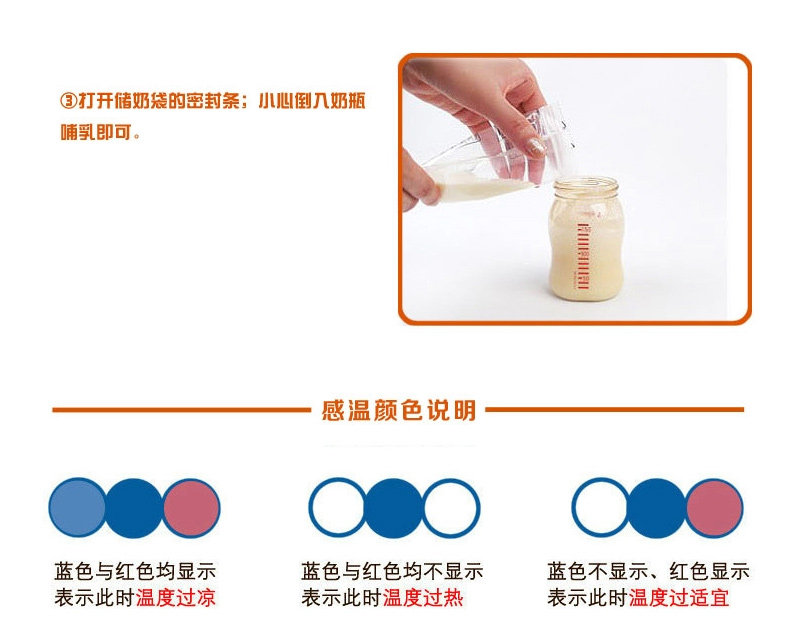 ③打开储奶袋的密封条；小心倒入奶瓶哺乳即可。

感温颜色说明

蓝色与红色均显示
表示此时温度过凉

蓝色与红色均不显示
表示此时温度过热

蓝色不显示、红色显示
表示此时温度过适宜