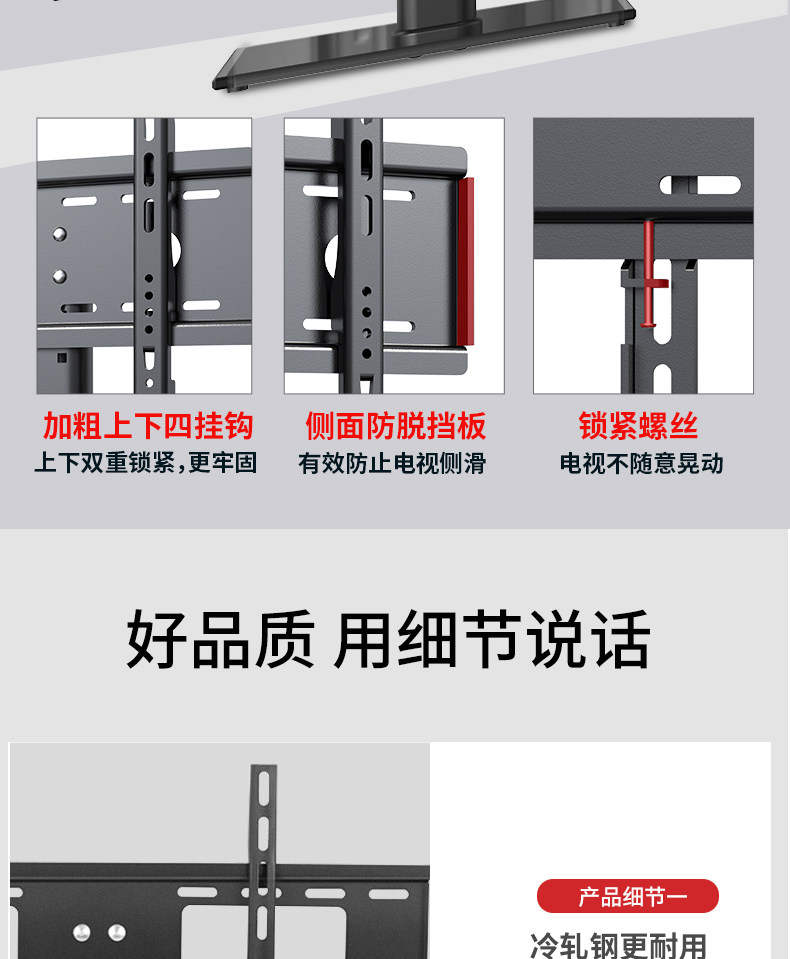 加粗上下四挂钩
上下双重锁紧，更牢固

侧面防脱挡板
有效防止电视侧滑

锁紧螺丝
电视不随意晃动

好品质 用细节说话

产品细节一
冷轧钢更耐用