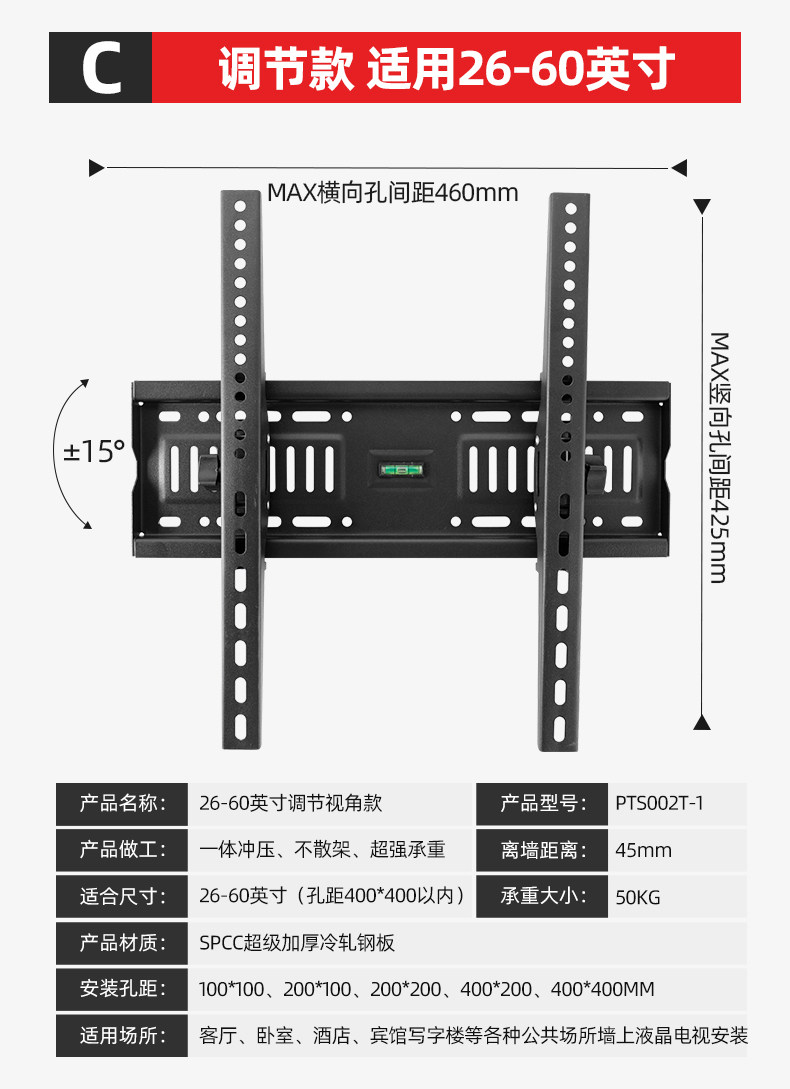 C 调节款 适用26-60英寸

MAX横向孔间距460mm

MAX竖向孔间距425mm

±15°

| 产品名称: | 26-60英寸调节视角款 | 产品型号: | PTS002T-1 |
|---|---|---|---|
| 产品做工: | 一体冲压、不散架、超强承重 | 离墙距离: | 45mm |
| 适合尺寸: | 26-60英寸（孔距400*400以内） | 承重大小: | 50KG |
| 产品材质: | SPCC超级加厚冷轧钢板 | | |
| 安装孔距: | 100*100、200*100、200*200、400*200、400*400MM | | |
| 适用场所: | 客厅、卧室、酒店、宾馆写字楼等各种公共场所墙上液晶电视安装 | | |