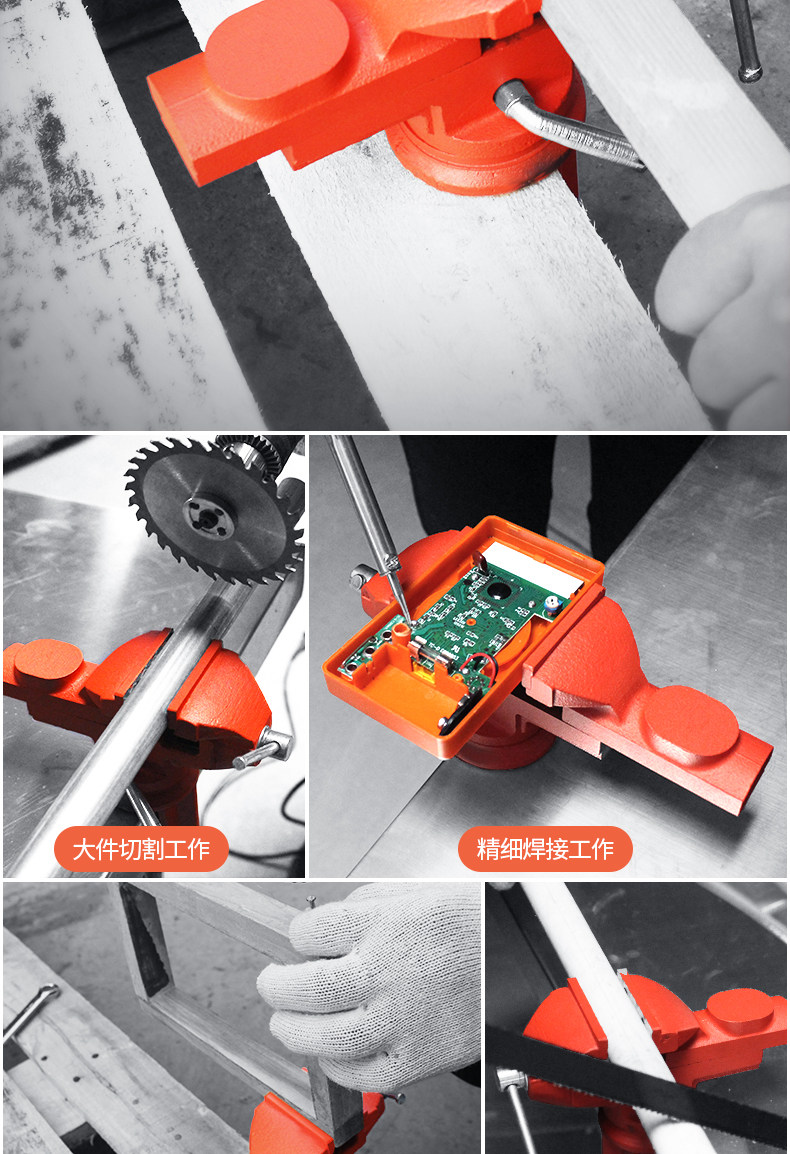 大件切割工作

精细焊接工作