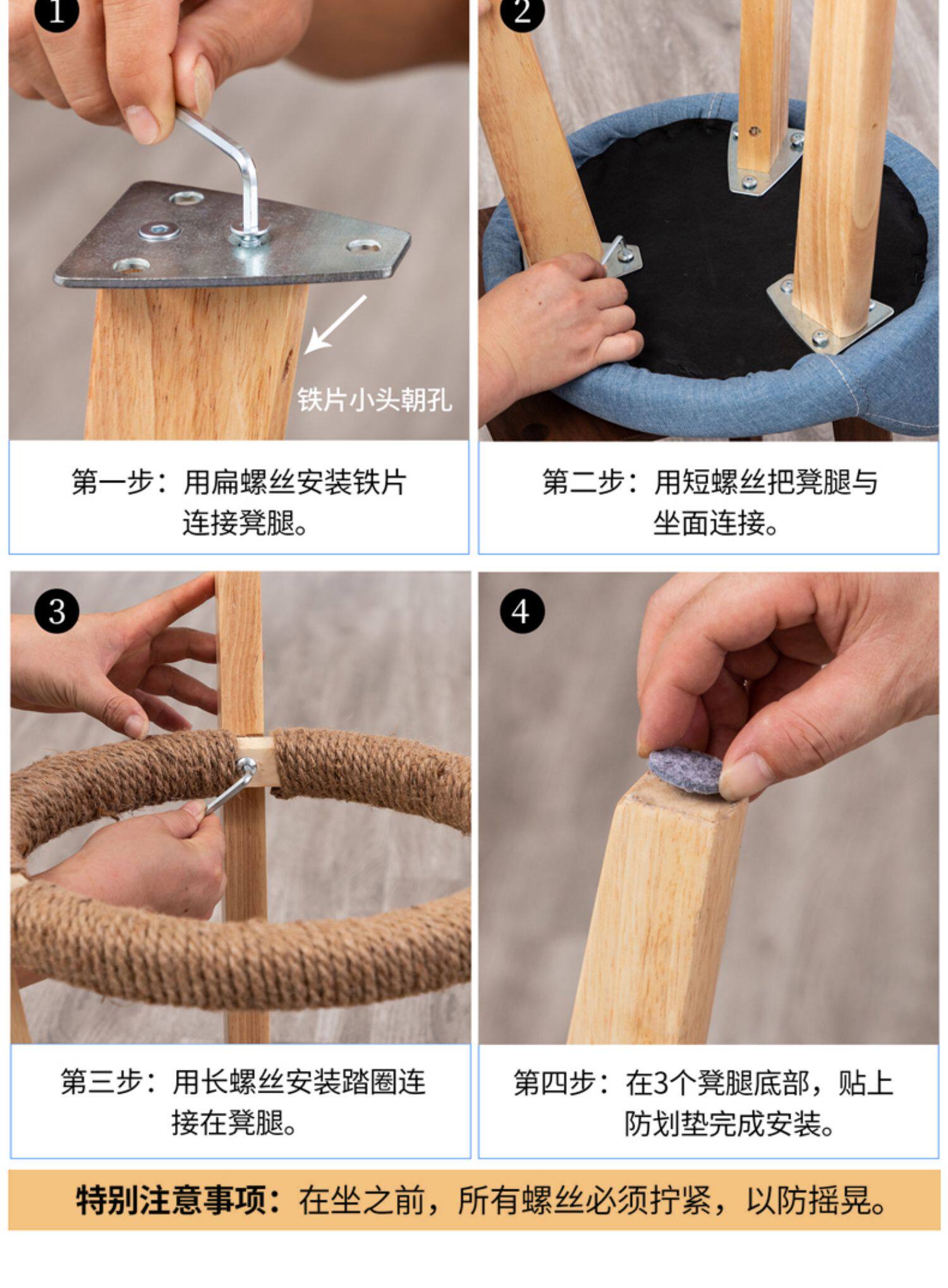 1

铁片小头朝孔

第一步：用扁螺丝安装铁片连接凳腿。

2

第二步：用短螺丝把凳腿与坐面连接。

3

第三步：用长螺丝安装踏圈连接在凳腿。

4

第四步：在3个凳腿底部，贴上防划垫完成安装。

特别注意事项：在坐之前，所有螺丝必须拧紧，以防摇晃。