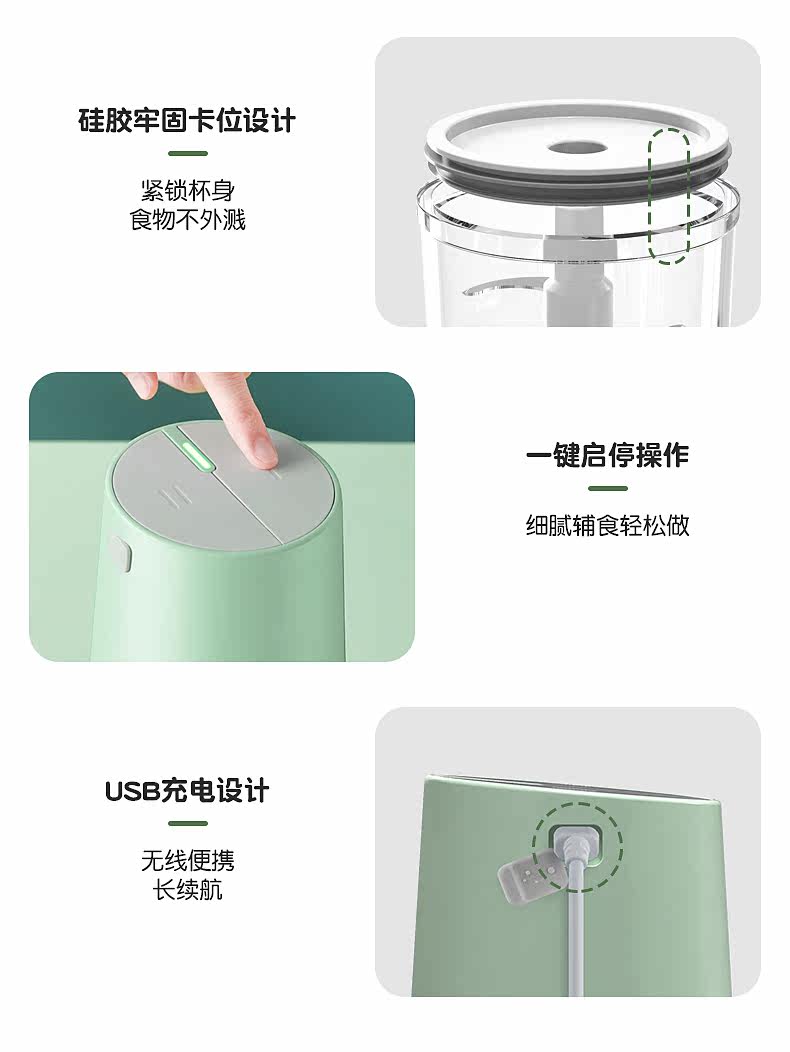 硅胶牢固卡位设计

紧锁杯身
食物不外溅

一键启停操作

细腻辅食轻松做

USB充电设计

无线便携
长续航