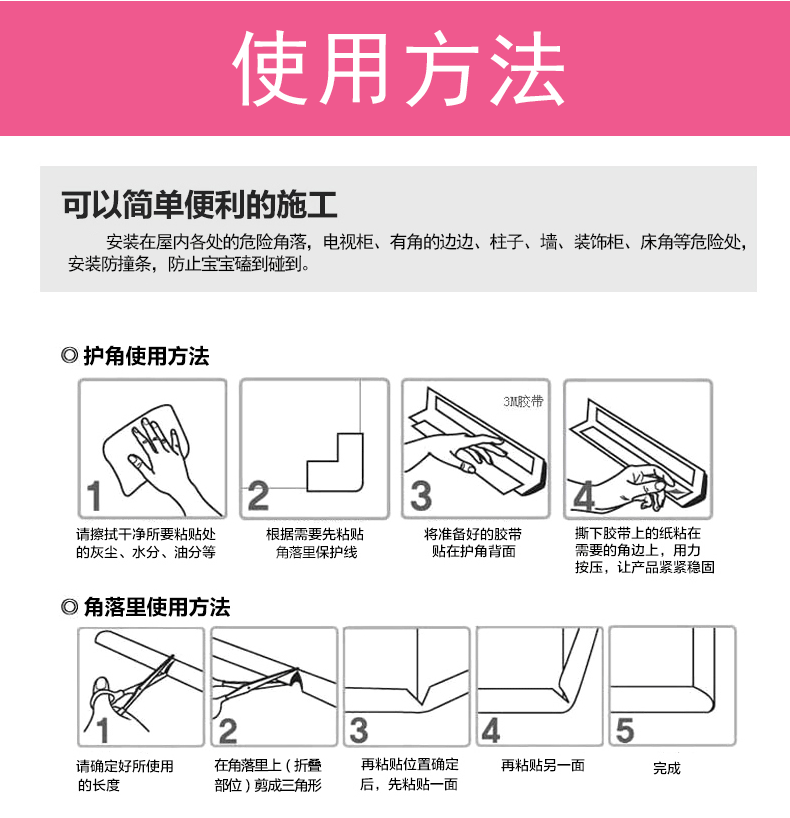 使用方法

可以简单便利的施工

安装在屋内各处的危险角落，电视柜、有角的边边、柱子、墙、装饰柜、床角等危险处，安装防撞条，防止宝宝磕到碰到。

◎ 护角使用方法

1
请擦拭干净所要粘贴处的灰尘、水分、油分等

2
根据需要先粘贴角落里保护线

3M胶带
3
将准备好的胶带贴在护角背面

4
撕下胶带上的纸粘在需要的角边上，用力按压，让产品紧紧稳固

◎ 角落里使用方法

1
请确定好所使用的长度

2
在角落里上（折叠部位）剪成三角形

3
再粘贴位置确定后，先粘贴一面

4
再粘贴另一面

5
完成