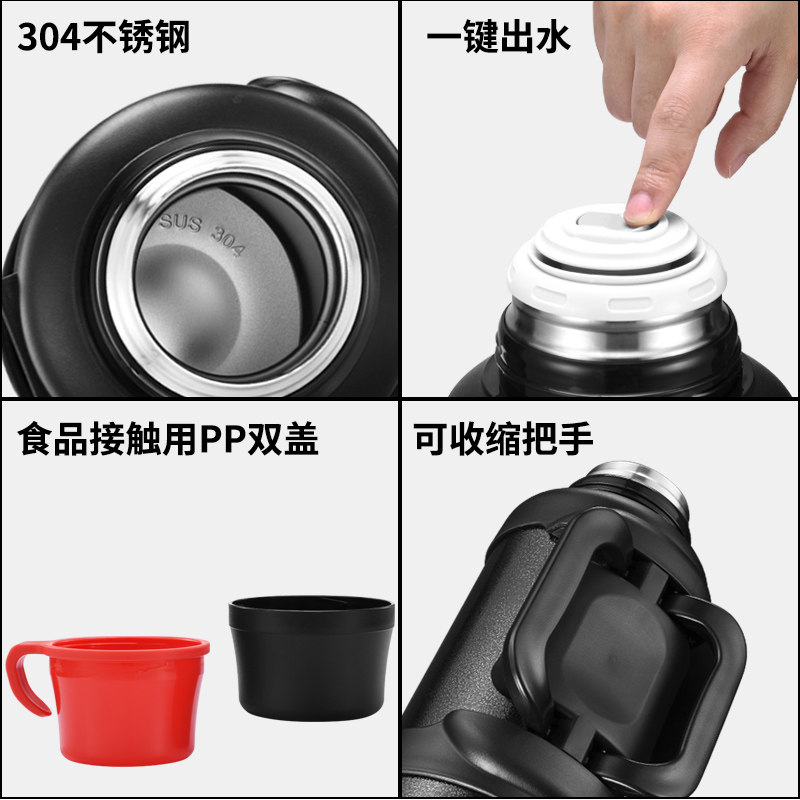 304不锈钢

SUS 304

一键出水

食品接触用PP双盖

可收缩把手