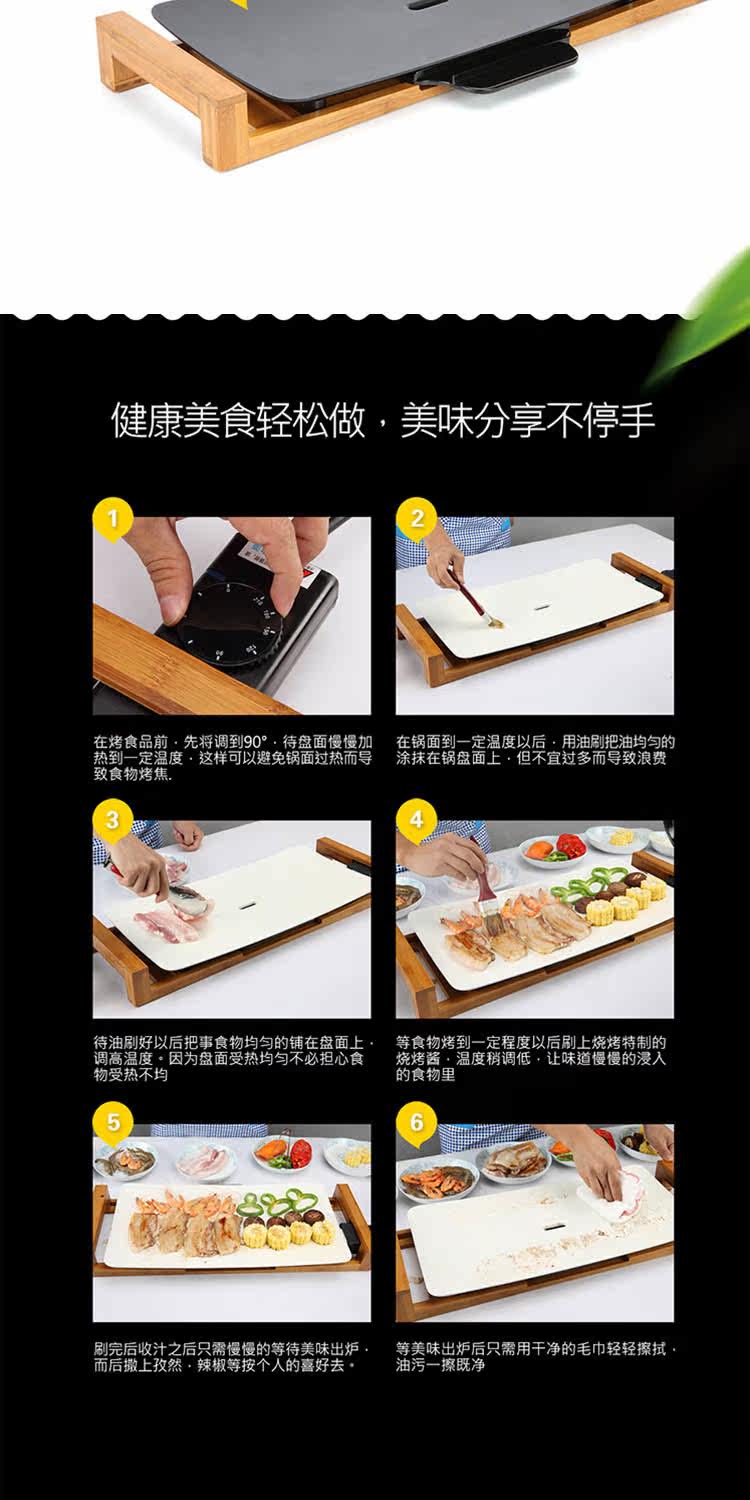 健康美食轻松做，美味分享不停手

1

在烤食品前，先将调到90°，待盘面慢慢加热到一定温度，这样可以避免锅面过热而导致食物烤焦.

2

在锅面到一定温度以后，用油刷把油均匀的涂抹在锅盘面上，但不宜过多而导致浪费

3

待油刷好以后把事食物均匀的铺在盘面上，调高温度。因为盘面受热均匀不必担心食物受热不均

4

等食物烤到一定程度以后刷上烧烤特制的烧烤酱，温度稍调低，让味道慢慢的浸入的食物里

5

刷完后收汁之后只需慢慢的等待美味出炉，而后撒上孜然，辣椒等按个人的喜好去。

6

等美味出炉后只需用干净的毛巾轻轻擦拭，油污一擦既净