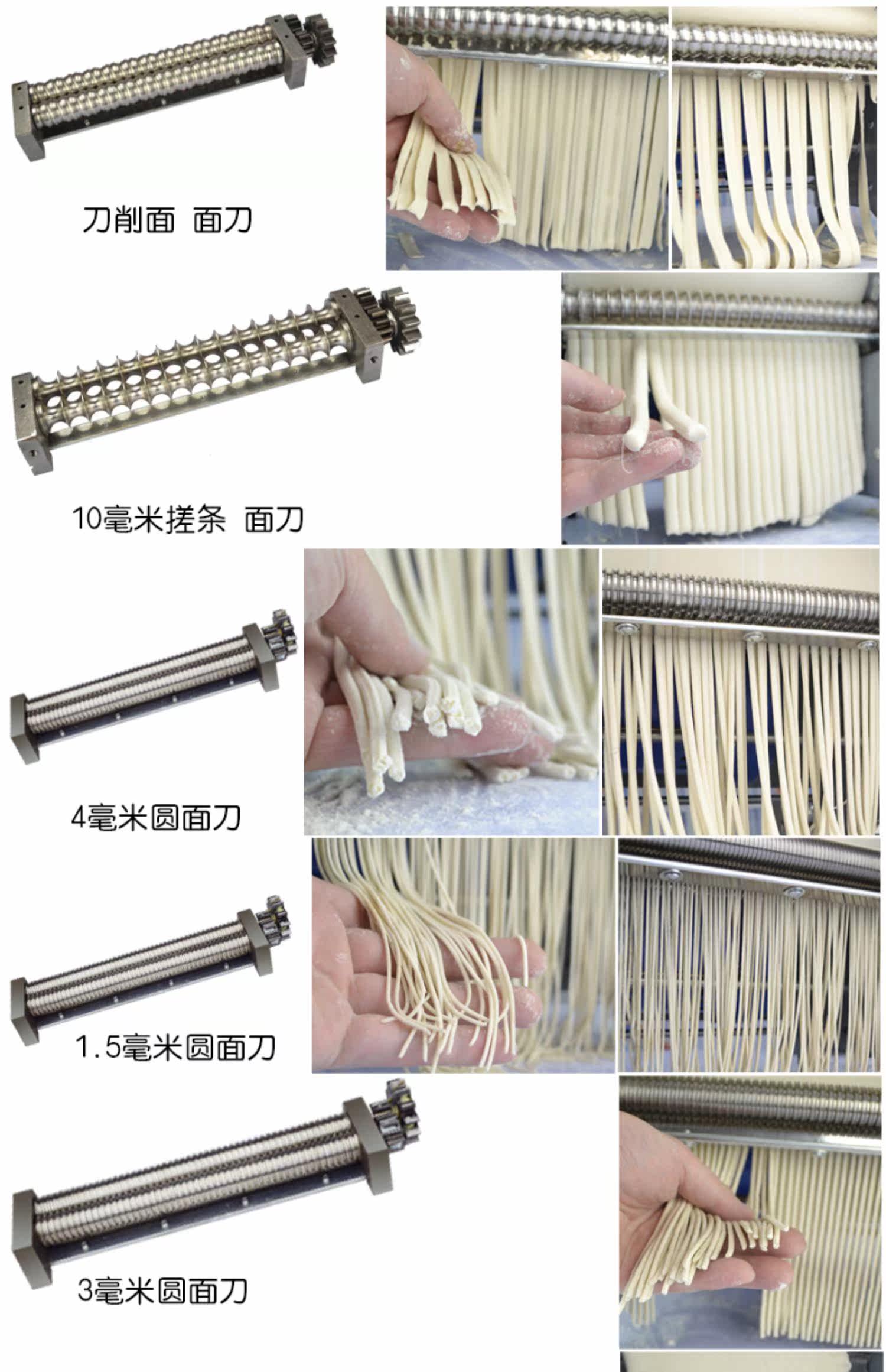 刀削面 面刀

10毫米搓条 面刀

4毫米圆面刀

1.5毫米圆面刀

3毫米圆面刀