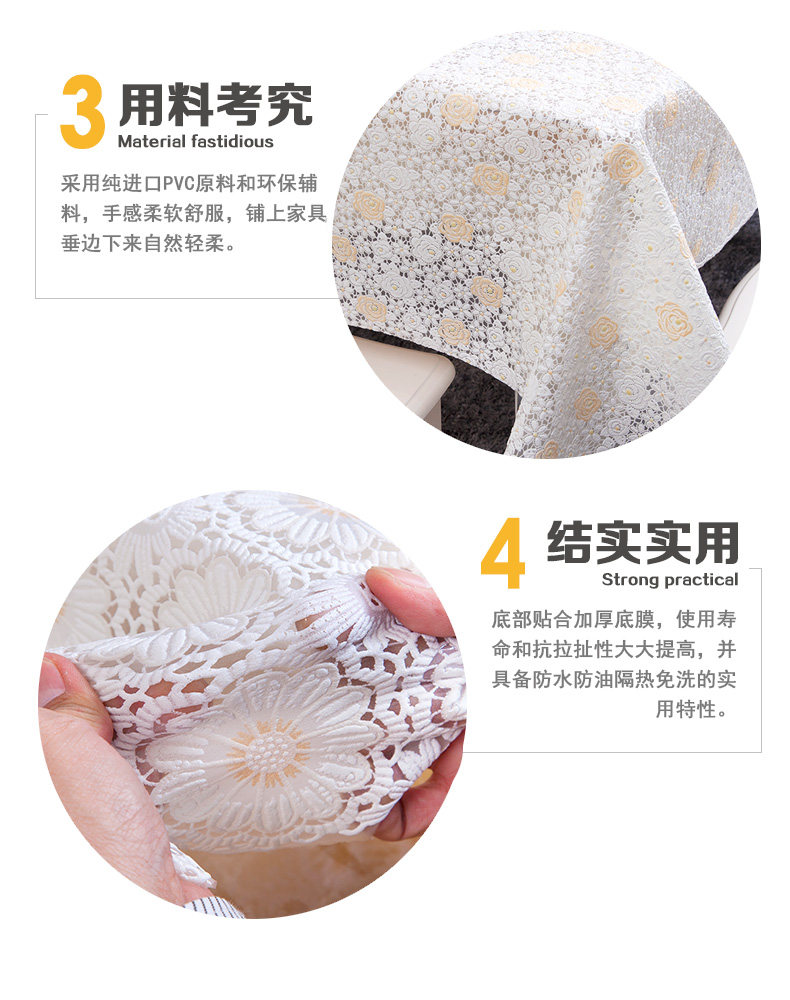 3 用料考究
Material fastidious

采用纯进口PVC原料和环保辅料，手感柔软舒服，铺上家具垂边下来自然轻柔。

4 结实实用
Strong practical

底部贴合加厚底膜，使用寿命和抗拉扯性大大提高，并具备防水防油隔热免洗的实用特性。