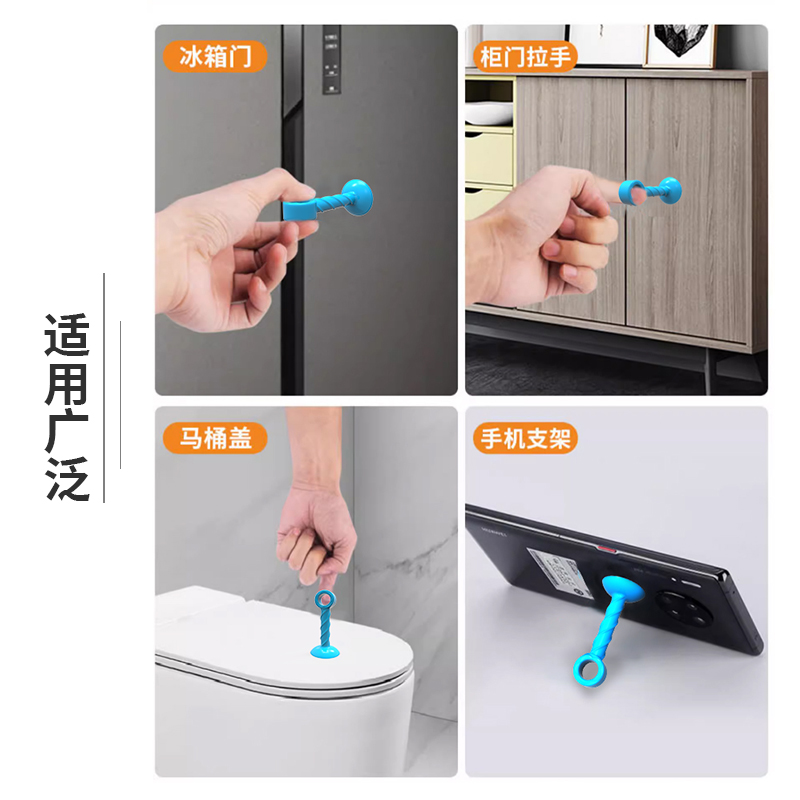 适用广泛

冰箱门

柜门拉手

马桶盖

手机支架

HUAWEI