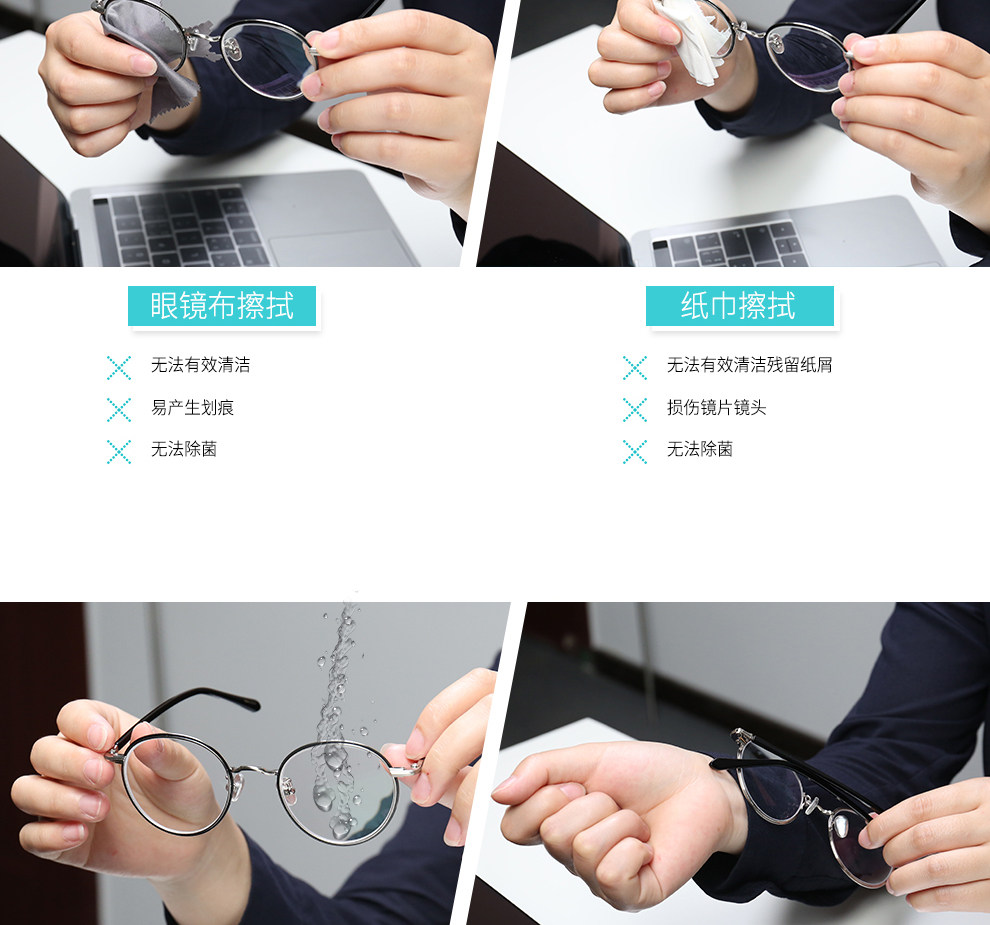 眼镜布擦拭

无法有效清洁

易产生划痕

无法除菌

纸巾擦拭

无法有效清洁残留纸屑

损伤镜片镜头

无法除菌