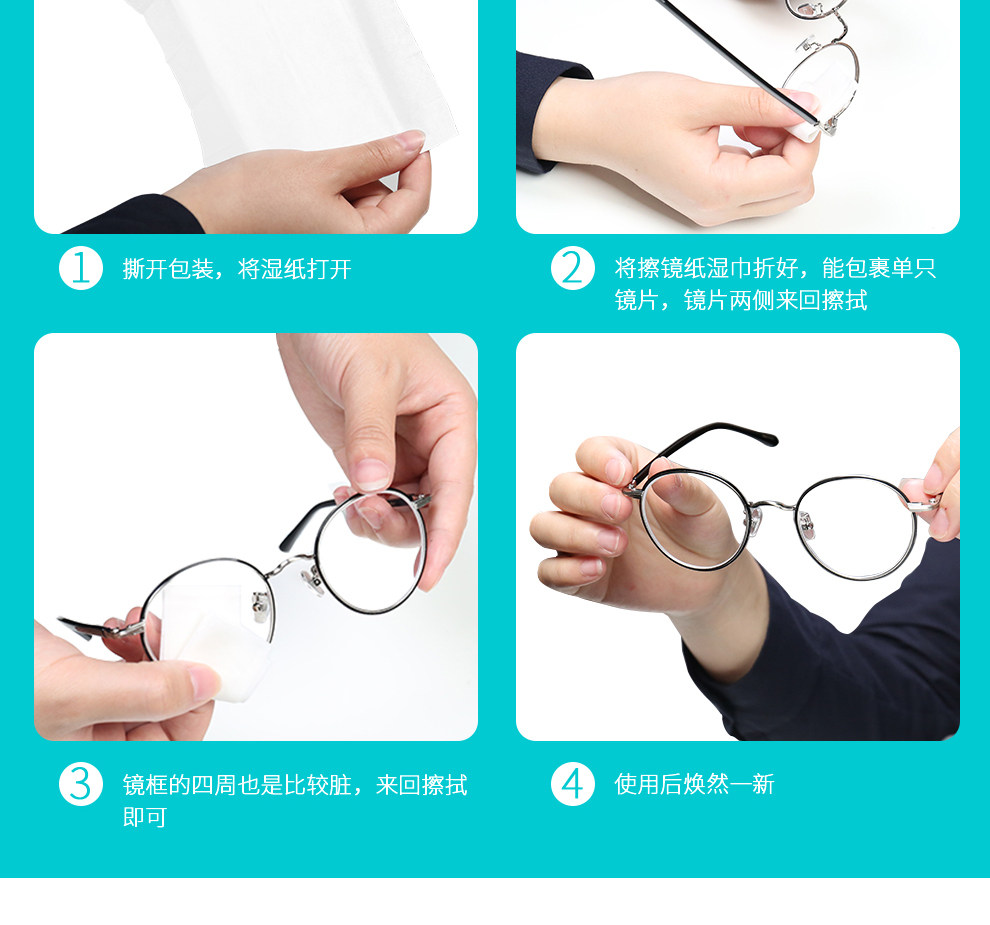 1 撕开包装，将湿纸打开

2 将擦镜纸湿巾折好，能包裹单只镜片，镜片两侧来回擦拭

3 镜框的四周也是比较脏，来回擦拭即可

4 使用后焕然一新