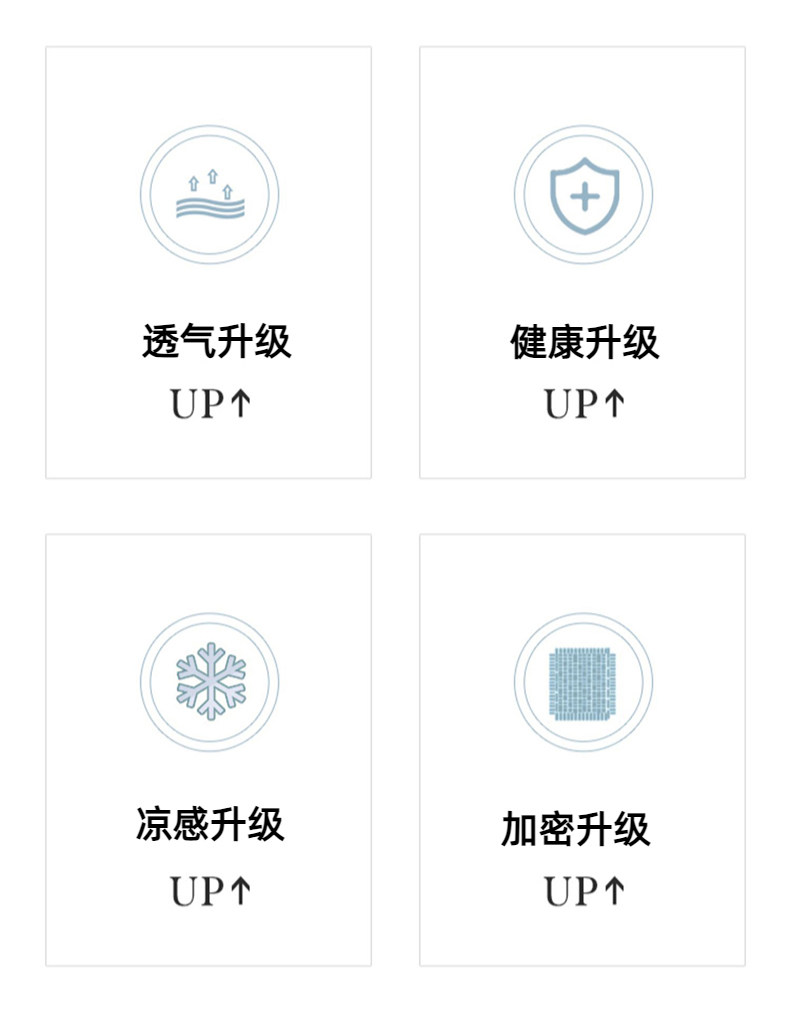 透气升级
UP↑

健康升级
UP↑

凉感升级
UP↑

加密升级
UP↑