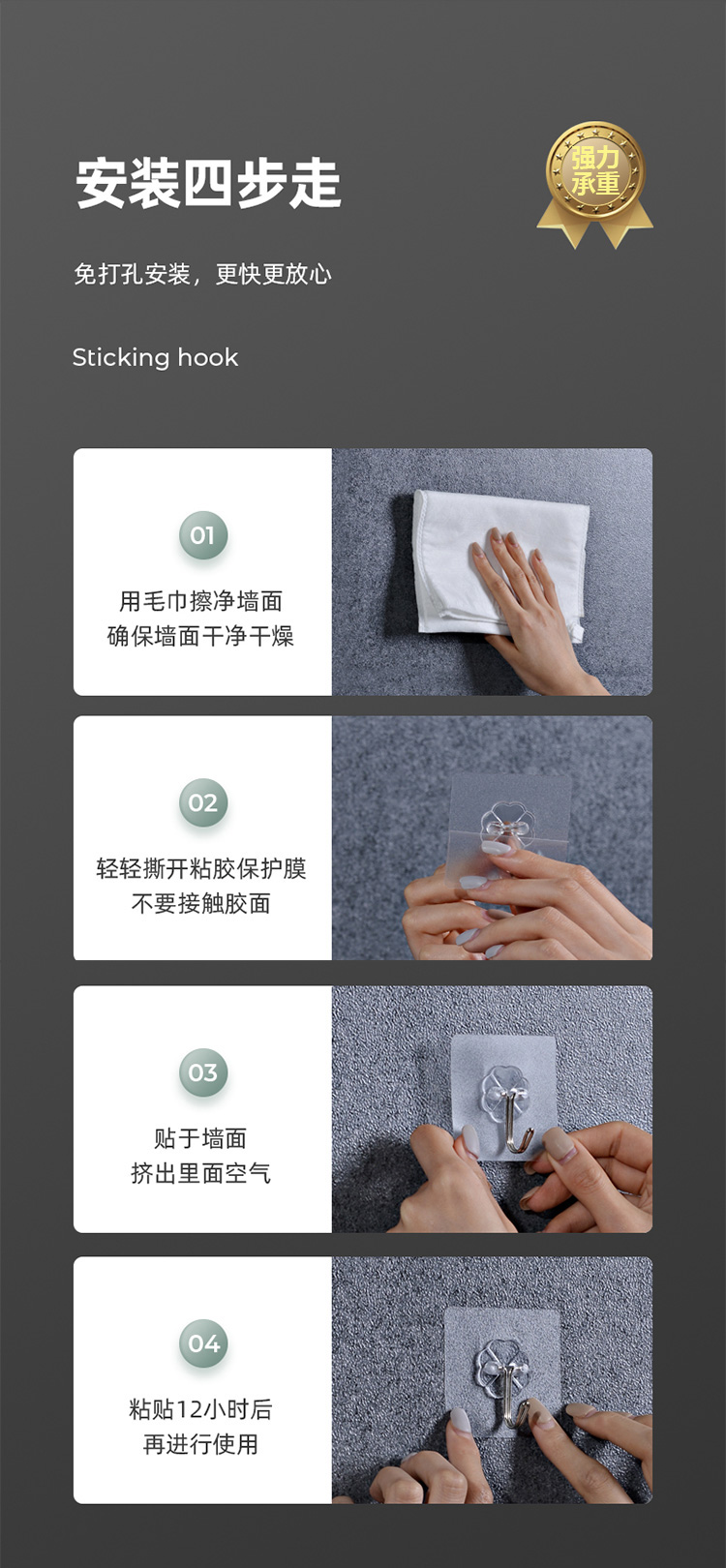 安装四步走

强力承重

免打孔安装，更快更放心

Sticking hook

01

用毛巾擦净墙面
确保墙面干净干燥

02

轻轻撕开粘胶保护膜
不要接触胶面

03

贴于墙面
挤出里面空气

04

粘贴12小时后
再进行使用