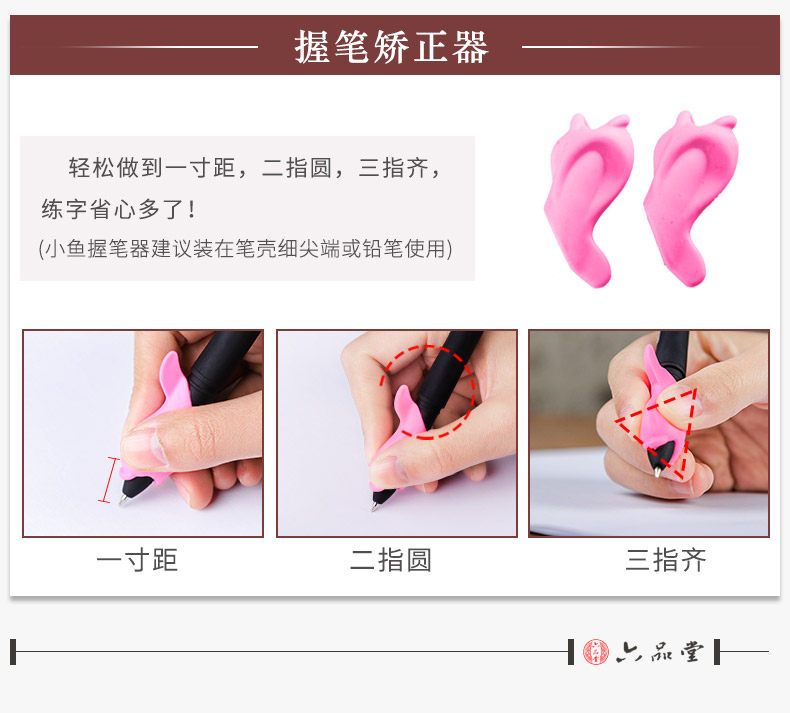 握笔矫正器

轻松做到一寸距，二指圆，三指齐，练字省心多了！
(小鱼握笔器建议装在笔壳细尖端或铅笔使用)

一寸距

二指圆

三指齐

六品堂