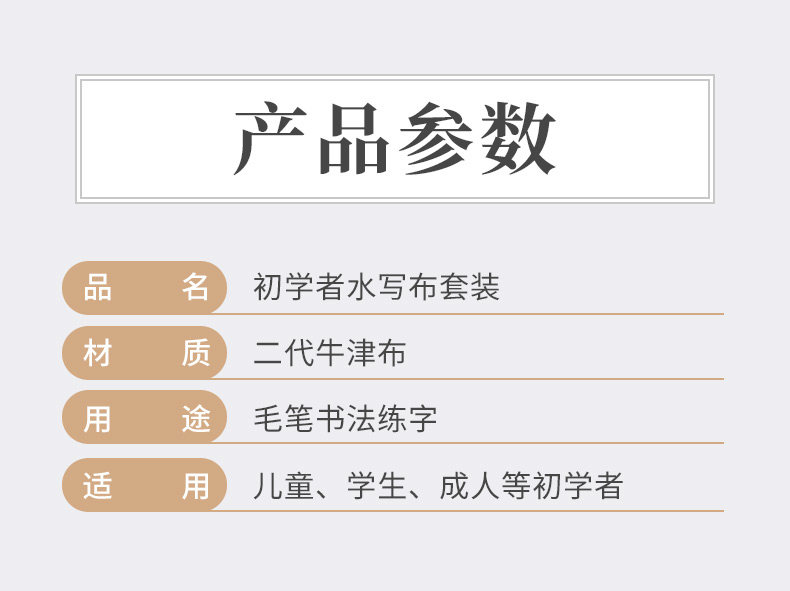 产品参数

品 名 初学者水写布套装

材 质 二代牛津布

用 途 毛笔书法练字

适 用 儿童、学生、成人等初学者