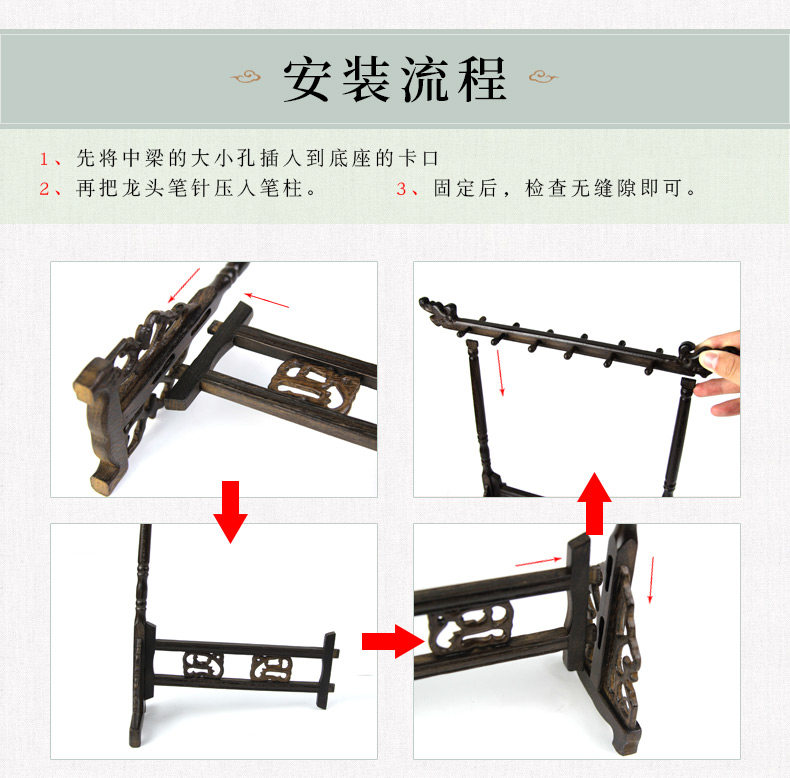 安装流程

1、先将中梁的大小孔插入到底座的卡口
2、再把龙头笔针压入笔柱。 3、固定后，检查无缝隙即可。