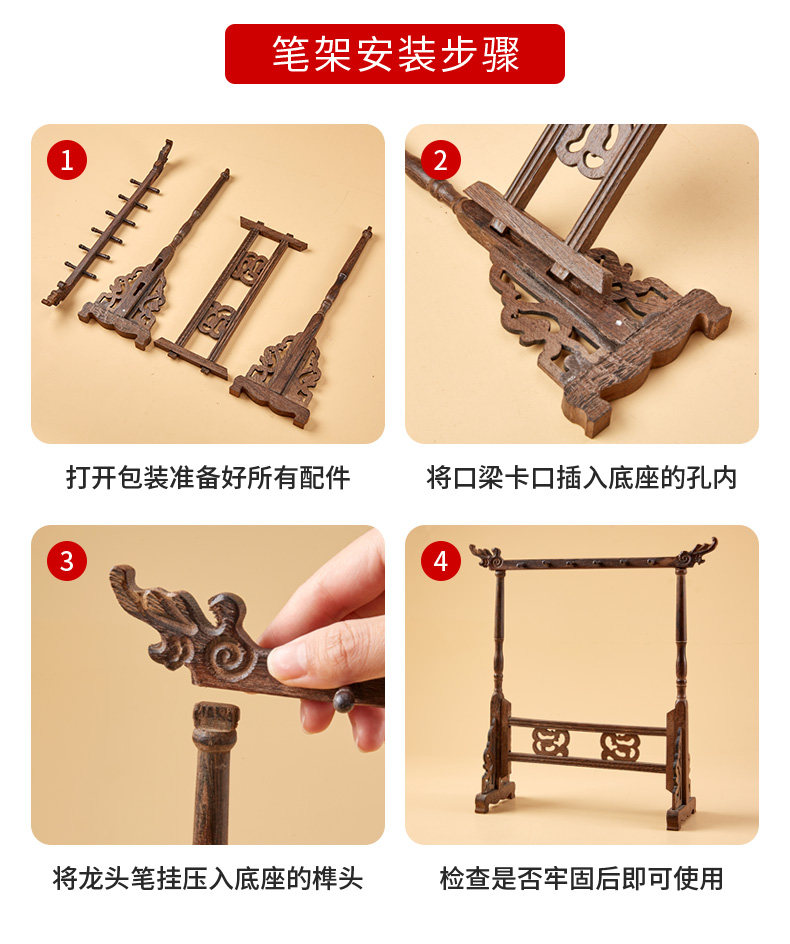 笔架安装步骤

1

打开包装准备好所有配件

2

将口梁卡口插入底座的孔内

3

将龙头笔挂压入底座的榫头

4

检查是否牢固后即可使用