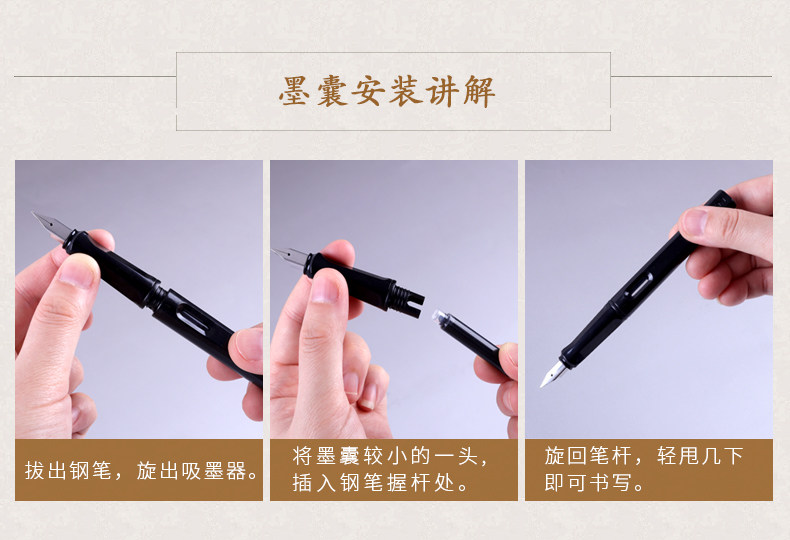 墨囊安装讲解

拔出钢笔，旋出吸墨器。

将墨囊较小的一头，插入钢笔握杆处。

旋回笔杆，轻甩几下即可书写。