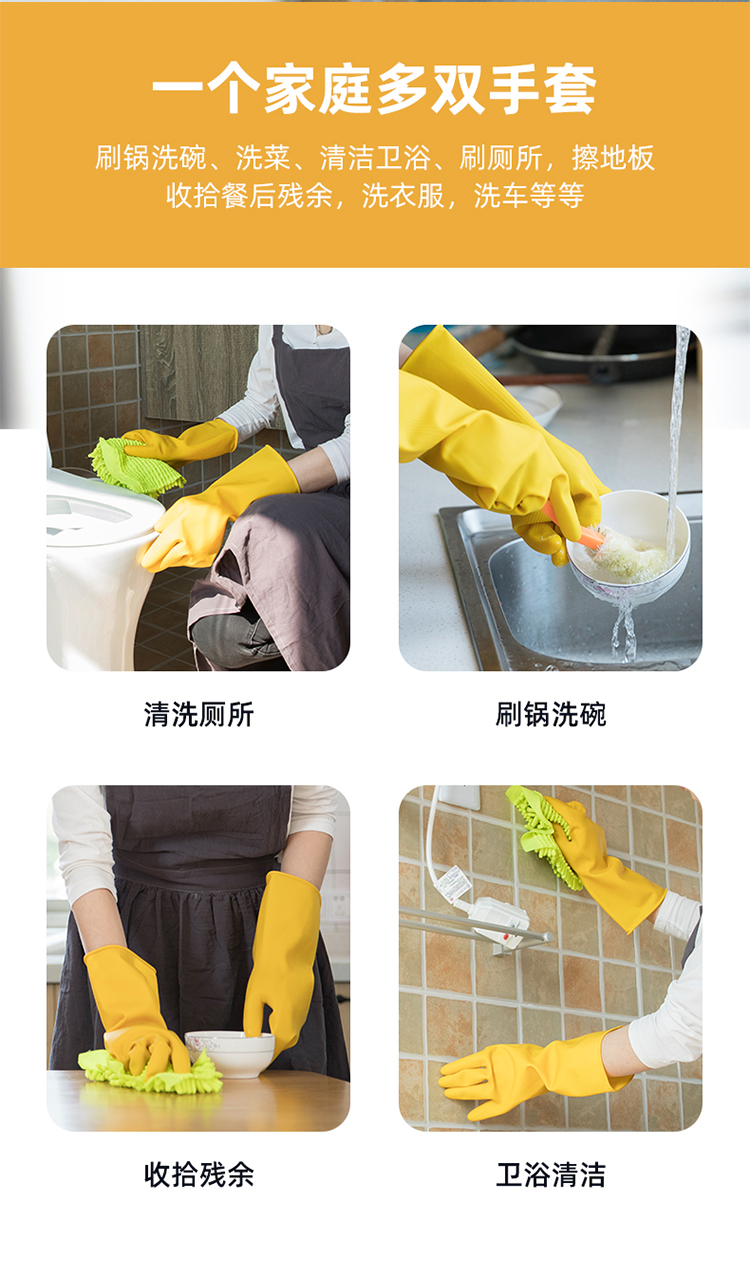 一个家庭多双手套

刷锅洗碗、洗菜、清洁卫浴、刷厕所，擦地板
收拾餐后残余，洗衣服，洗车等等

清洗厕所

刷锅洗碗

收拾残余

卫浴清洁