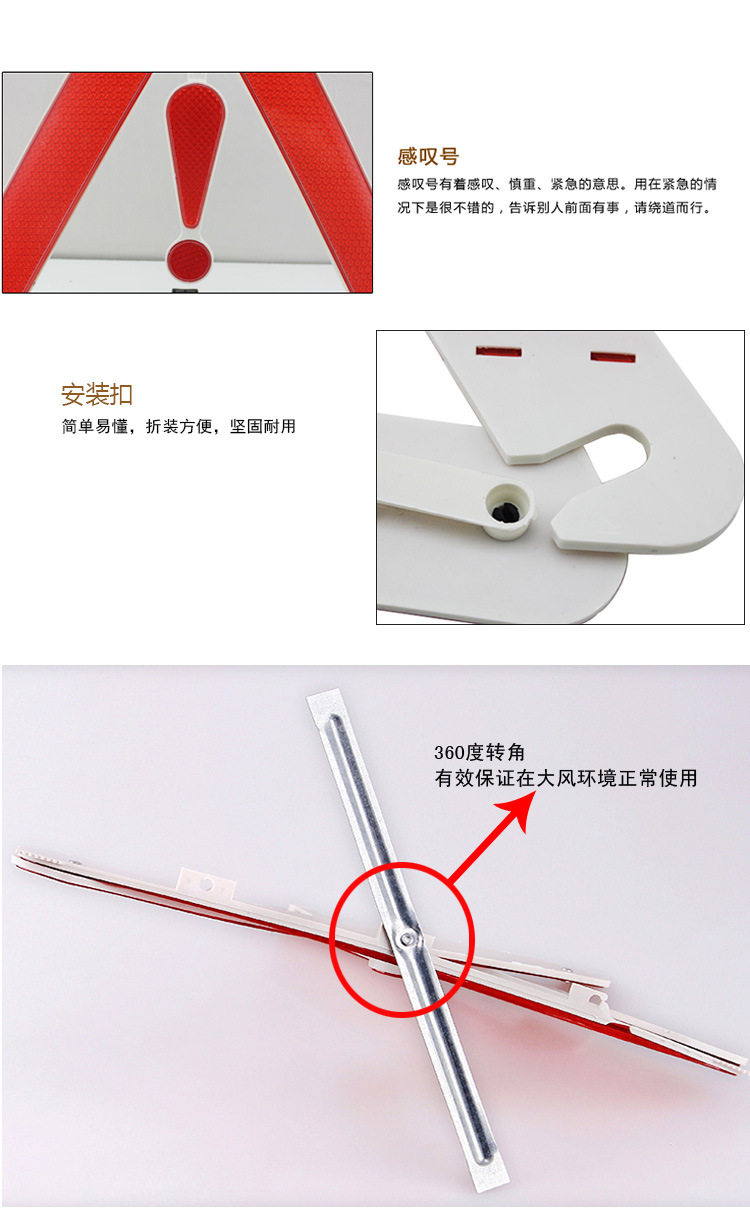 感叹号
感叹号有着感叹、慎重、紧急的意思。用在紧急的情况下是很不错的，告诉别人前面有事，请绕道而行。

安装扣
简单易懂，折装方便，坚固耐用

360度转角
有效保证在大风环境正常使用