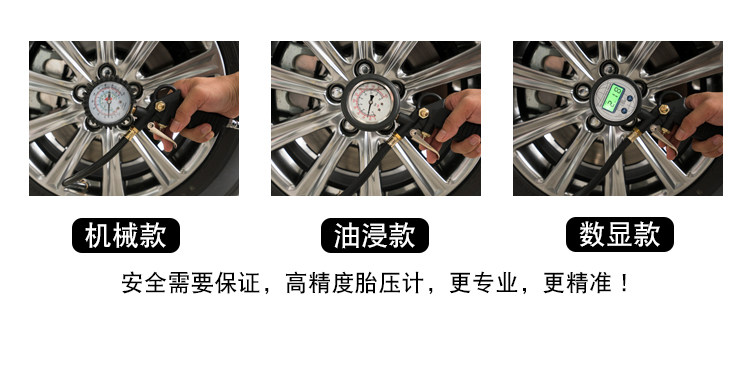 机械款

油浸款

数显款

安全需要保证，高精度胎压计，更专业，更精准！