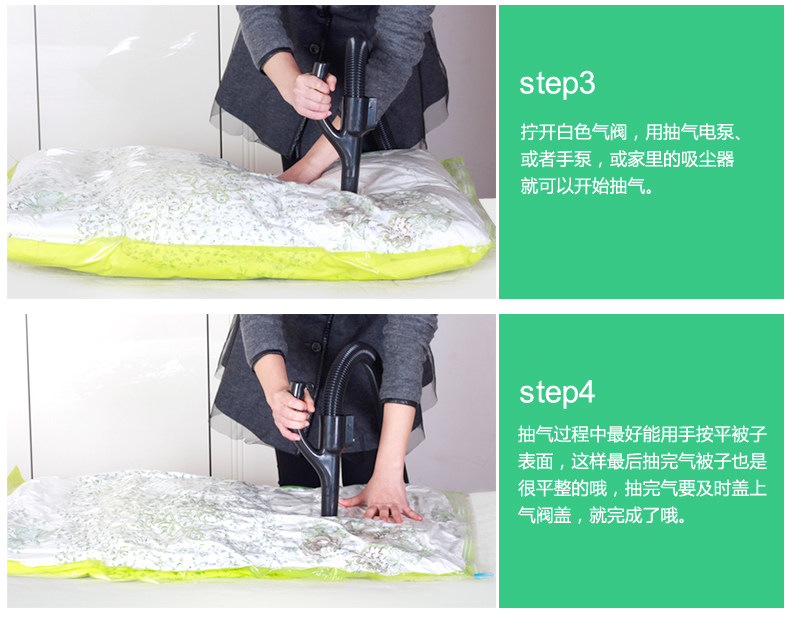 step3

拧开白色气阀，用抽气电泵、或者手泵，或家里的吸尘器就可以开始抽气。

step4

抽气过程中最好能用手按平被子表面，这样最后抽完气被子也是很平整的哦，抽完气要及时盖上气阀盖，就完成了哦。