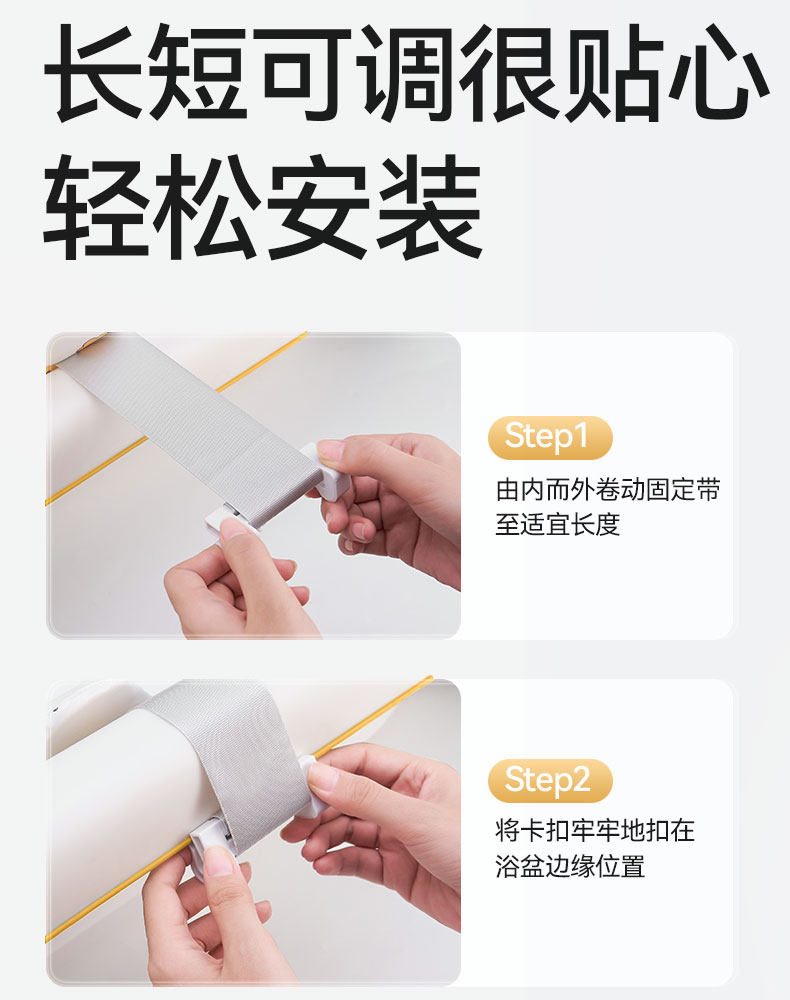 长短可调很贴心
轻松安装

Step1
由内而外卷动固定带至适宜长度

Step2
将卡扣牢牢地扣在浴盆边缘位置