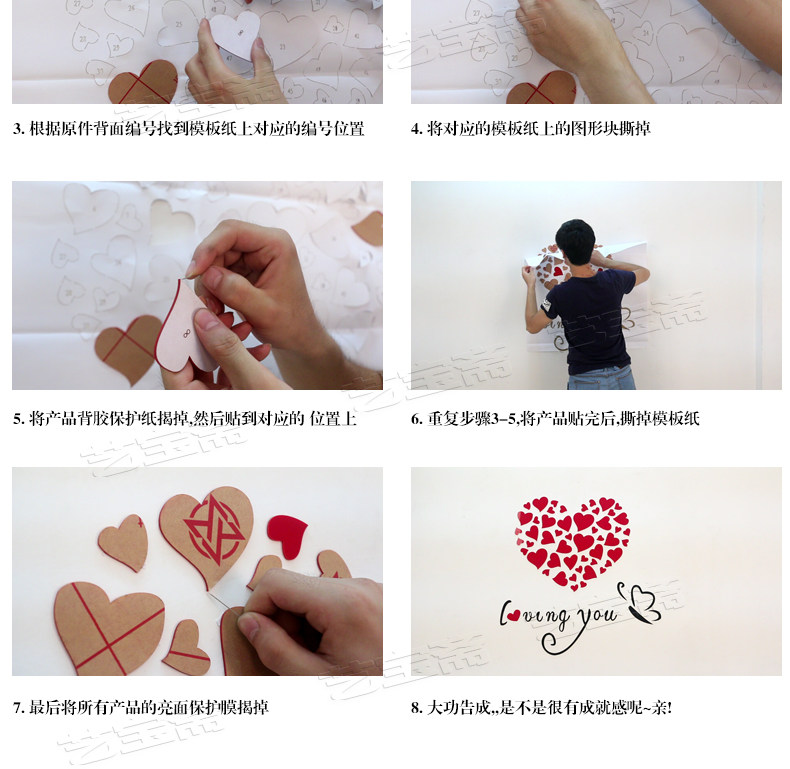 3. 根据原件背面编号找到模板纸上对应的编号位置

4. 将对应的模板纸上的图形块撕掉

5. 将产品背胶保护纸揭掉,然后贴到对应的 位置上

6. 重复步骤3-5,将产品贴完后,撕掉模板纸

7. 最后将所有产品的亮面保护膜揭掉

Loving you

8. 大功告成,,是不是很有成就感呢~亲!