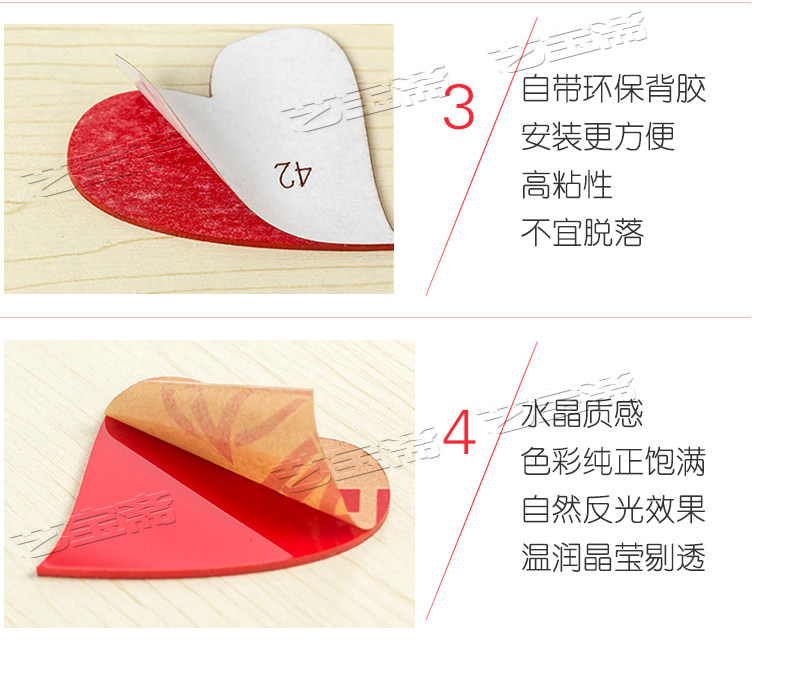 艺宝希
艺宝希
艺宝希
42
3
自带环保背胶
安装更方便
高粘性
不宜脱落

艺宝希
艺宝希
艺宝希
4
水晶质感
色彩纯正饱满
自然反光效果
温润晶莹剔透