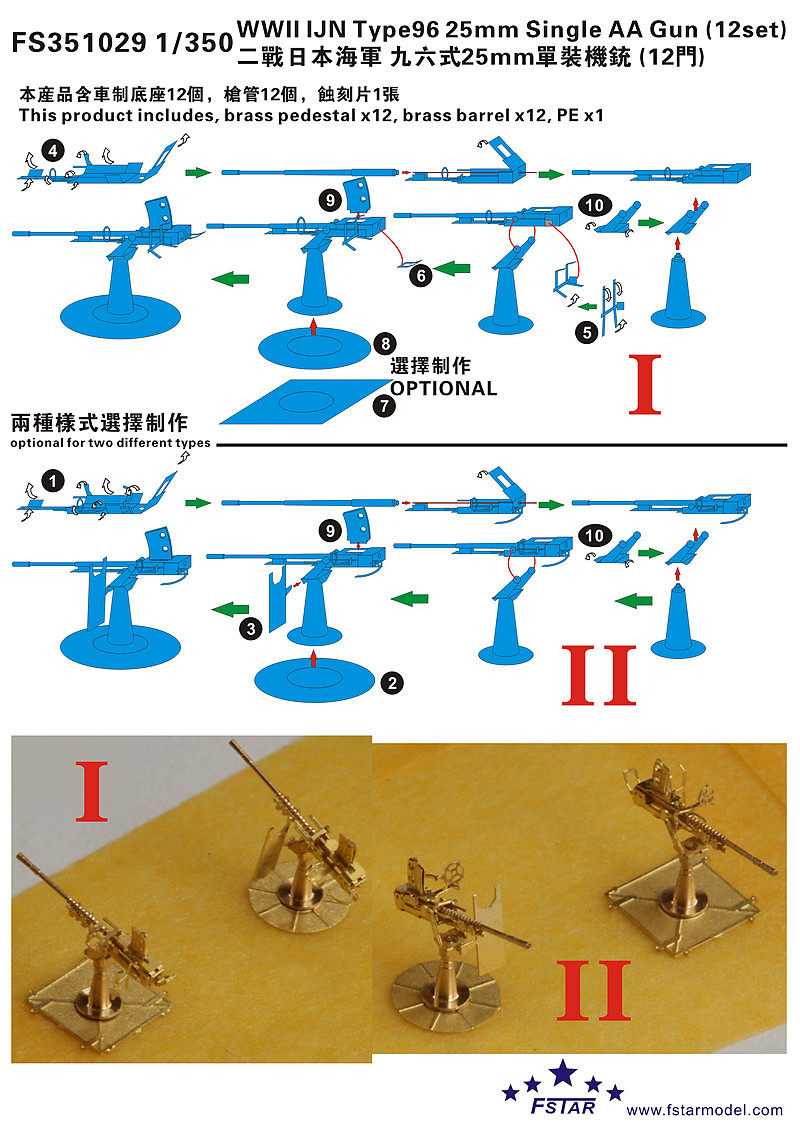 FS351029 1/350 WWII IJN Type96 25mm Single AA Gun (12set)
二戰日本海軍 九六式25mm單裝機銃 (12門)

本産品含車制底座12個，槍管12個，蝕刻片1張
This product includes, brass pedestal x12, brass barrel x12, PE x1

4

9

10

6

5

8

選擇制作
OPTIONAL

7

I

兩種樣式選擇制作
optional for two different types

1

9

10

3

2

II

I

II

FSTAR

www.fstarmodel.com