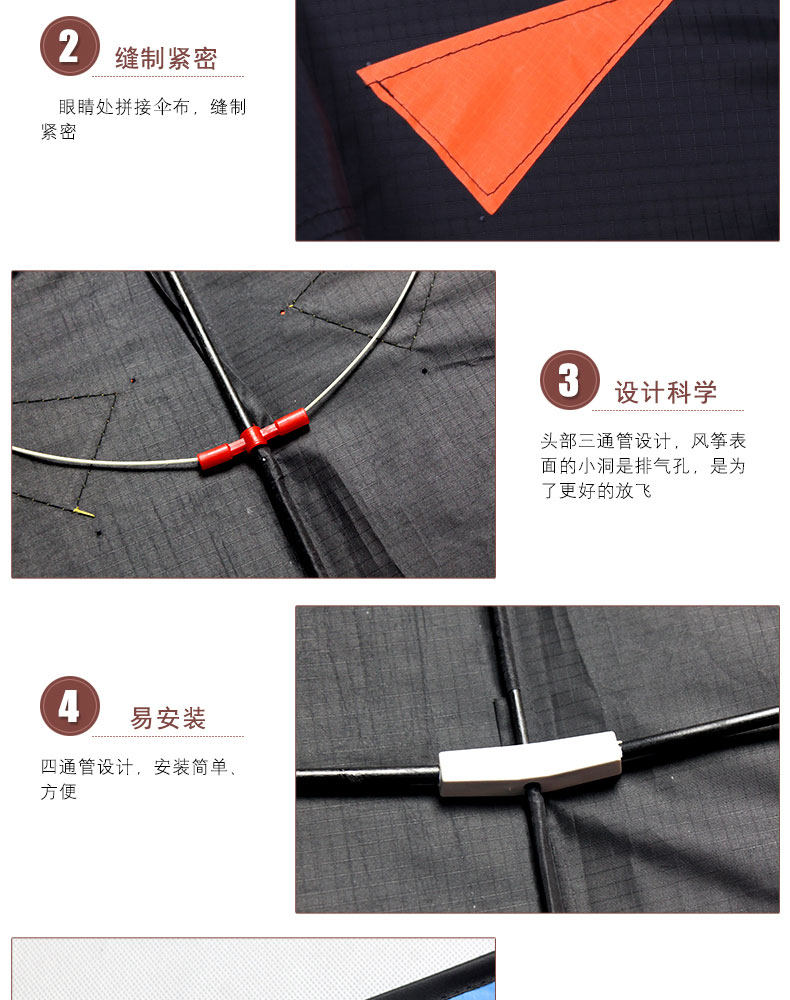 2 缝制紧密

眼睛处拼接伞布，缝制紧密

3 设计科学

头部三通管设计，风筝表面的小洞是排气孔，是为了更好的放飞

4 易安装

四通管设计，安装简单、方便